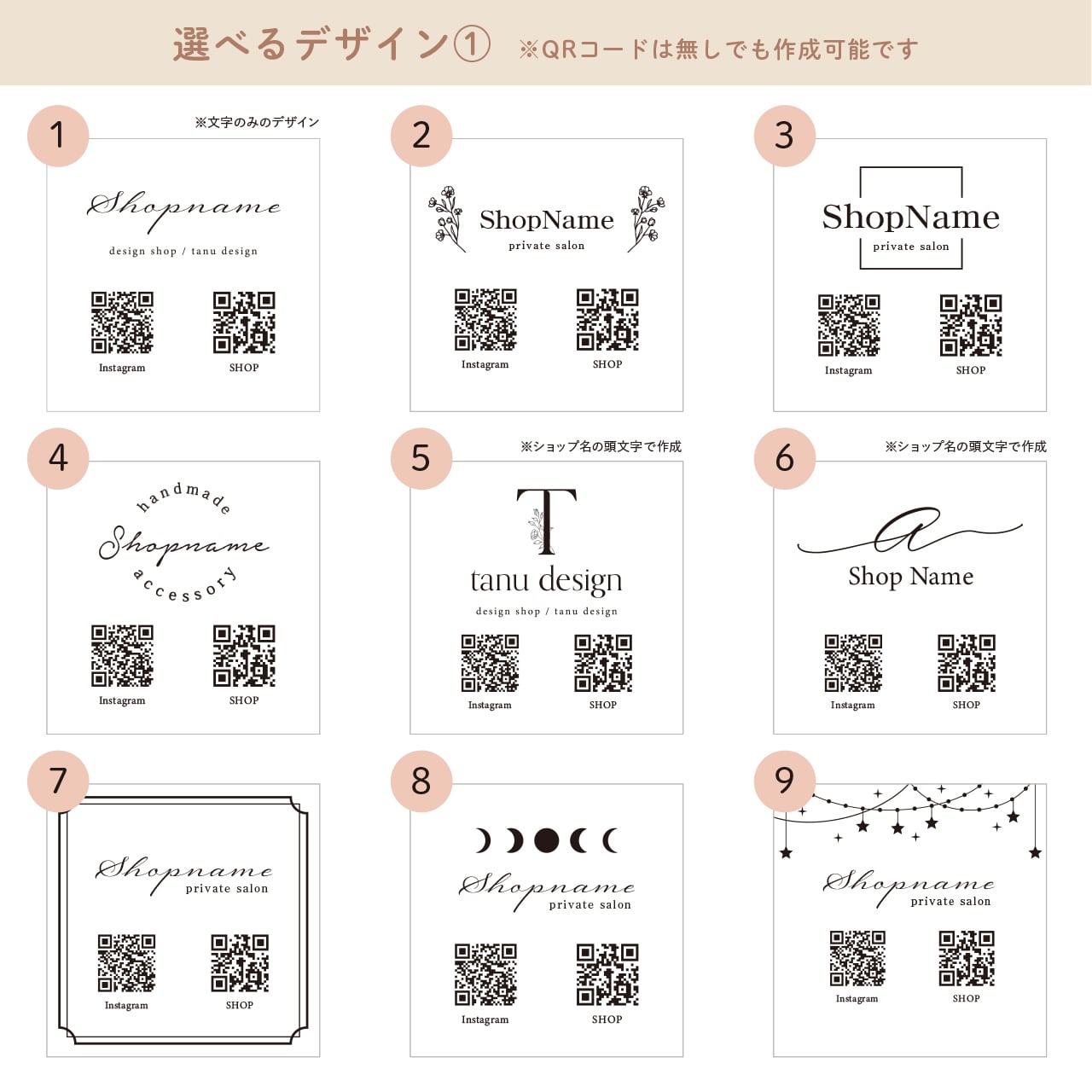 選べるデザイン① ※QRコードは無しでも作成可能です

1
※文字のみのデザイン
Shopname
design shop / tanu design
Instagram
SHOP

2
ShopName
private salon
Instagram
SHOP

3
ShopName
private salon
Instagram
SHOP

4
handmade
Shopname
accessory
Instagram
SHOP

5
※ショップ名の頭文字で作成
T
tanu design
design shop / tanu design
Instagram
SHOP

6
※ショップ名の頭文字で作成
a
Shop Name
Instagram
SHOP

7
Shopname
private salon
Instagram
SHOP

8
Shopname
private salon
Instagram
SHOP

9
Shopname
private salon
Instagram
SHOP