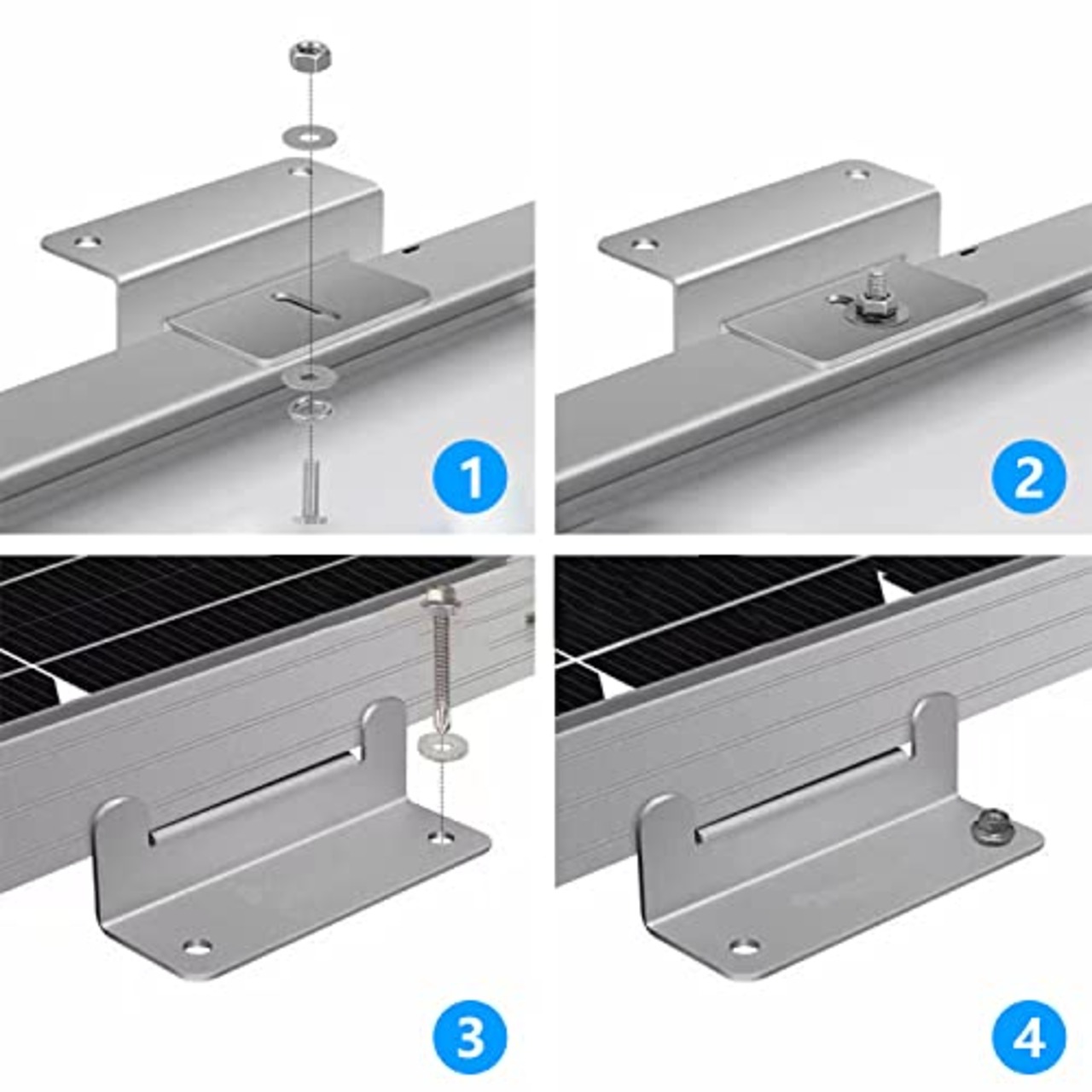 1
2
3
4