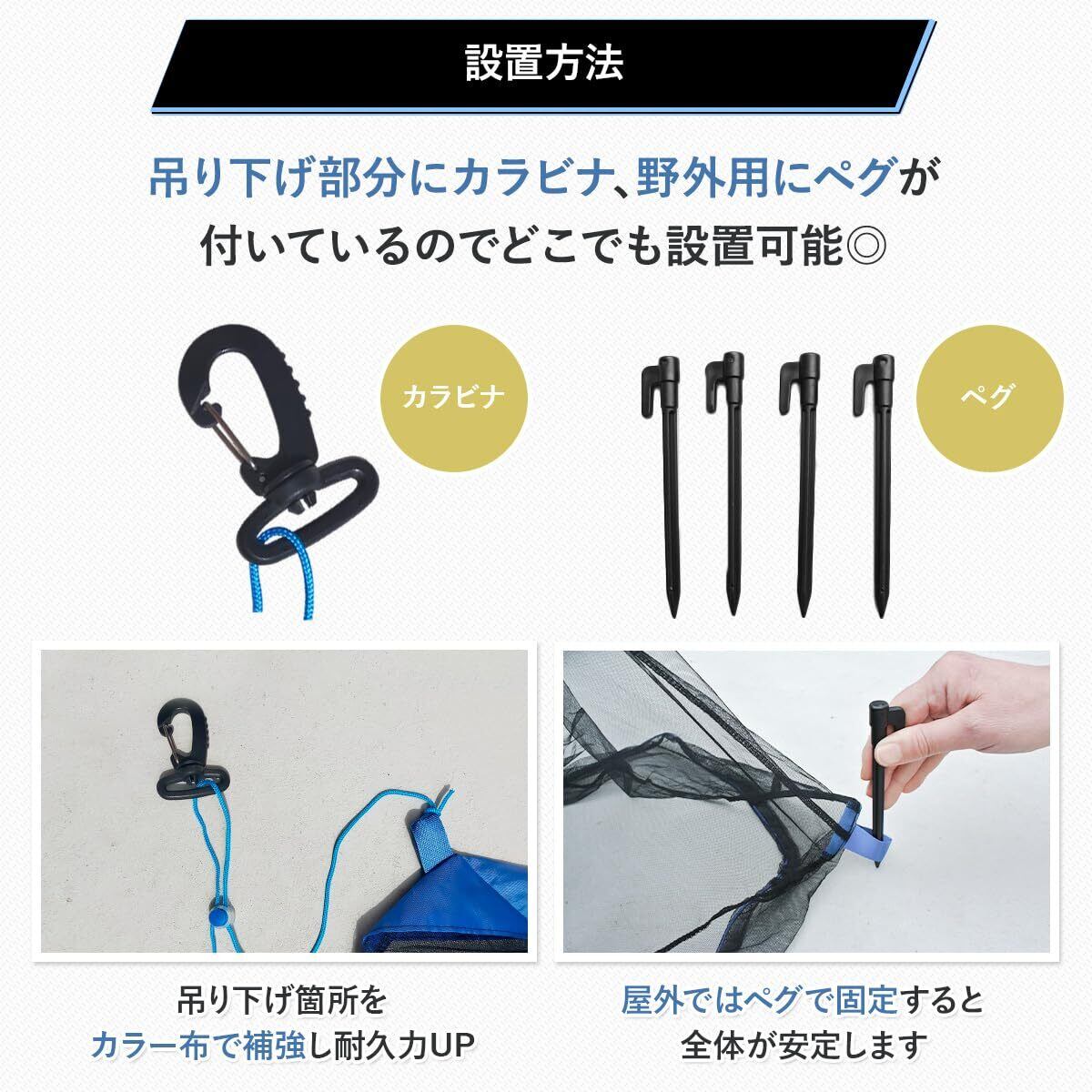 設置方法

吊り下げ部分にカラビナ、野外用にペグが付いているのでどこでも設置可能◎

カラビナ

ペグ

吊り下げ箇所をカラー布で補強し耐久力UP

屋外ではペグで固定すると全体が安定します