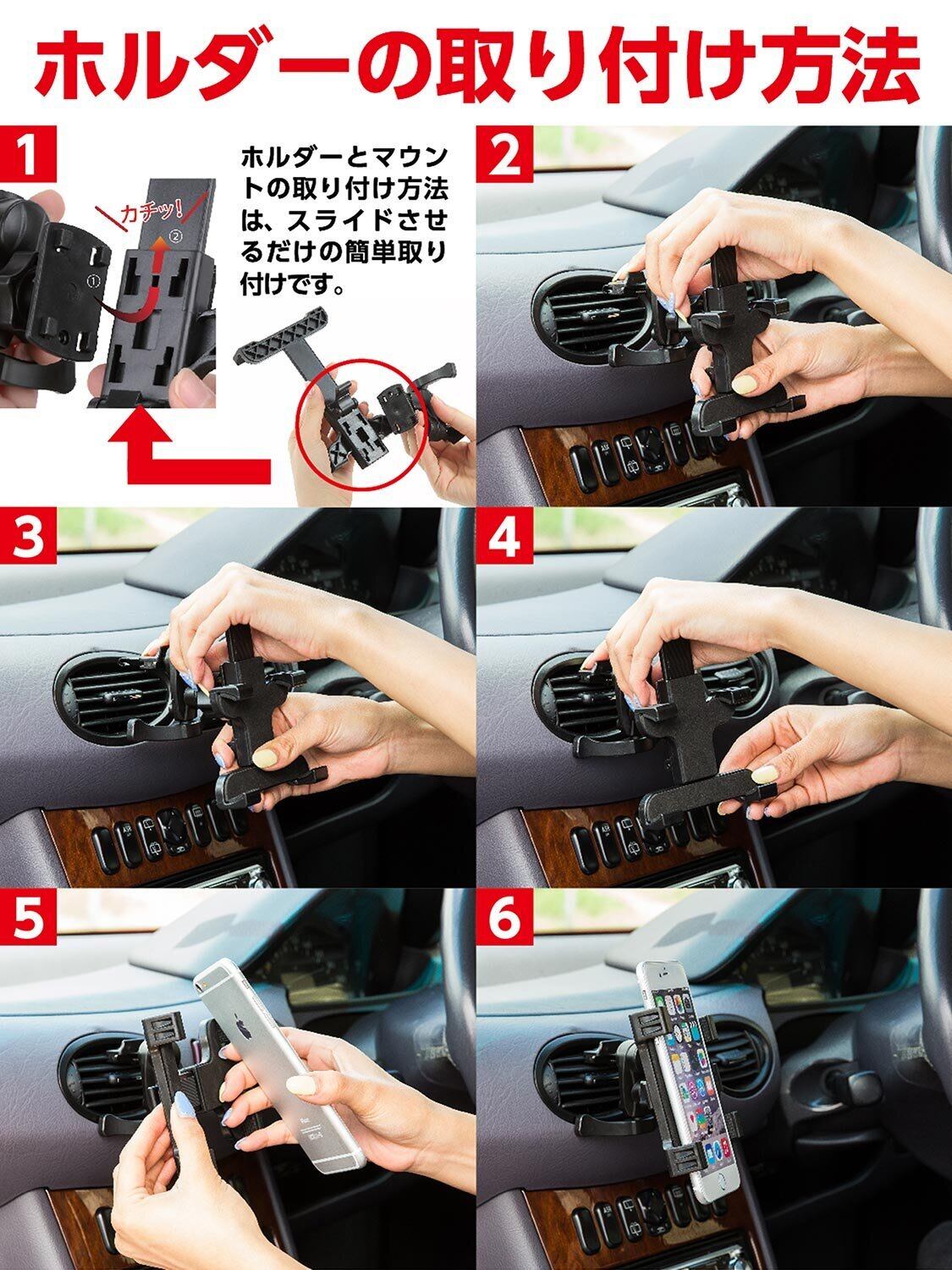 ホルダーの取り付け方法

1

カチッ!

①

②

ホルダーとマウントの取り付け方法は、スライドさせるだけの簡単取り付けです。

2

3

4

5

6