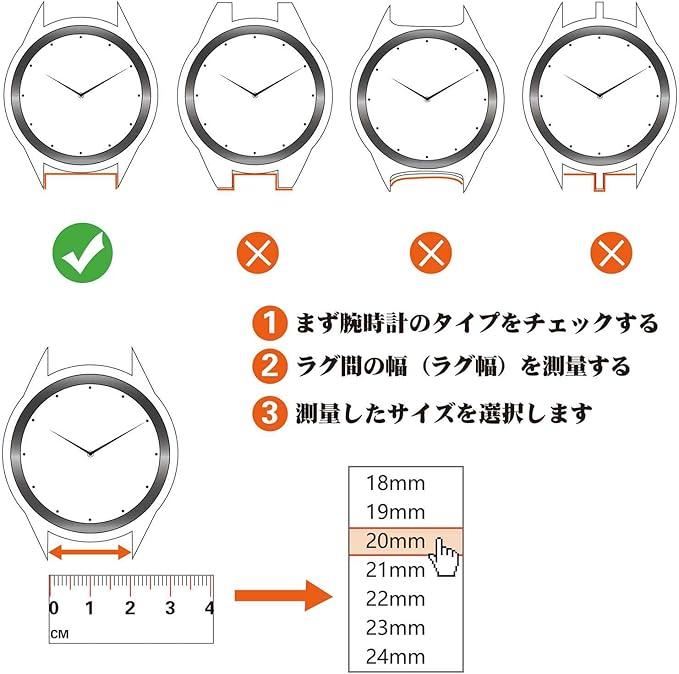 1 まず腕時計のタイプをチェックする
2 ラグ間の幅（ラグ幅）を測量する
3 測量したサイズを選択します

0 1 2 3 4
CM

18mm
19mm
20mm
21mm
22mm
23mm
24mm