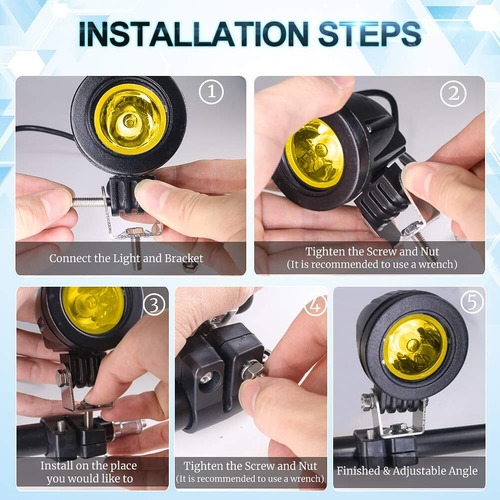 INSTALLATION STEPS

①
Connect the Light and Bracket

②
Tighten the Screw and Nut
(It is recommended to use a wrench)

③
Install on the place you would like to

④
Tighten the Screw and Nut
(It is recommended to use a wrench)

⑤
Finished & Adjustable Angle