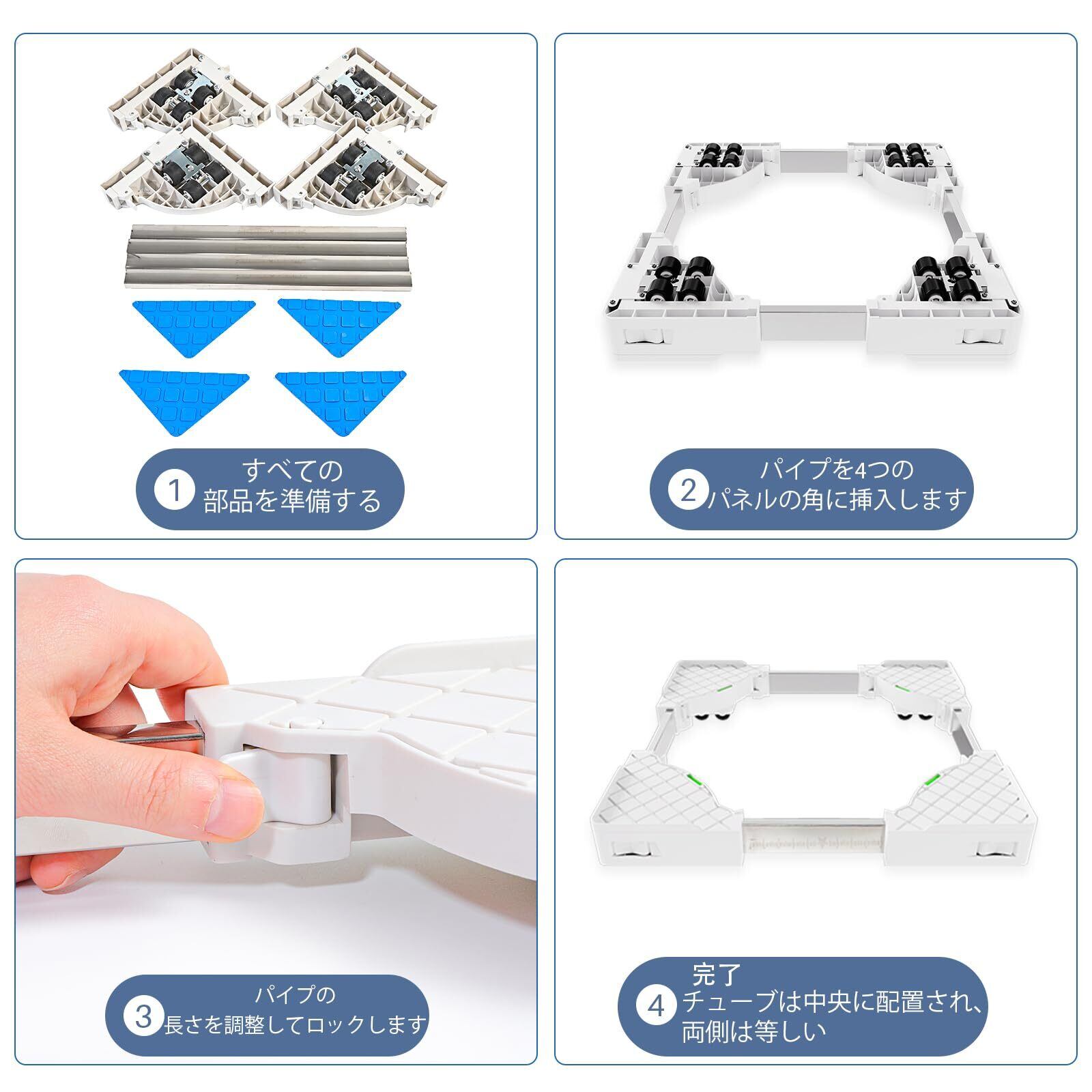 1 すべての部品を準備する

2 パイプを4つのパネルの角に挿入します

3 パイプの長さを調整してロックします

4 完了 チューブは中央に配置され、両側は等しい