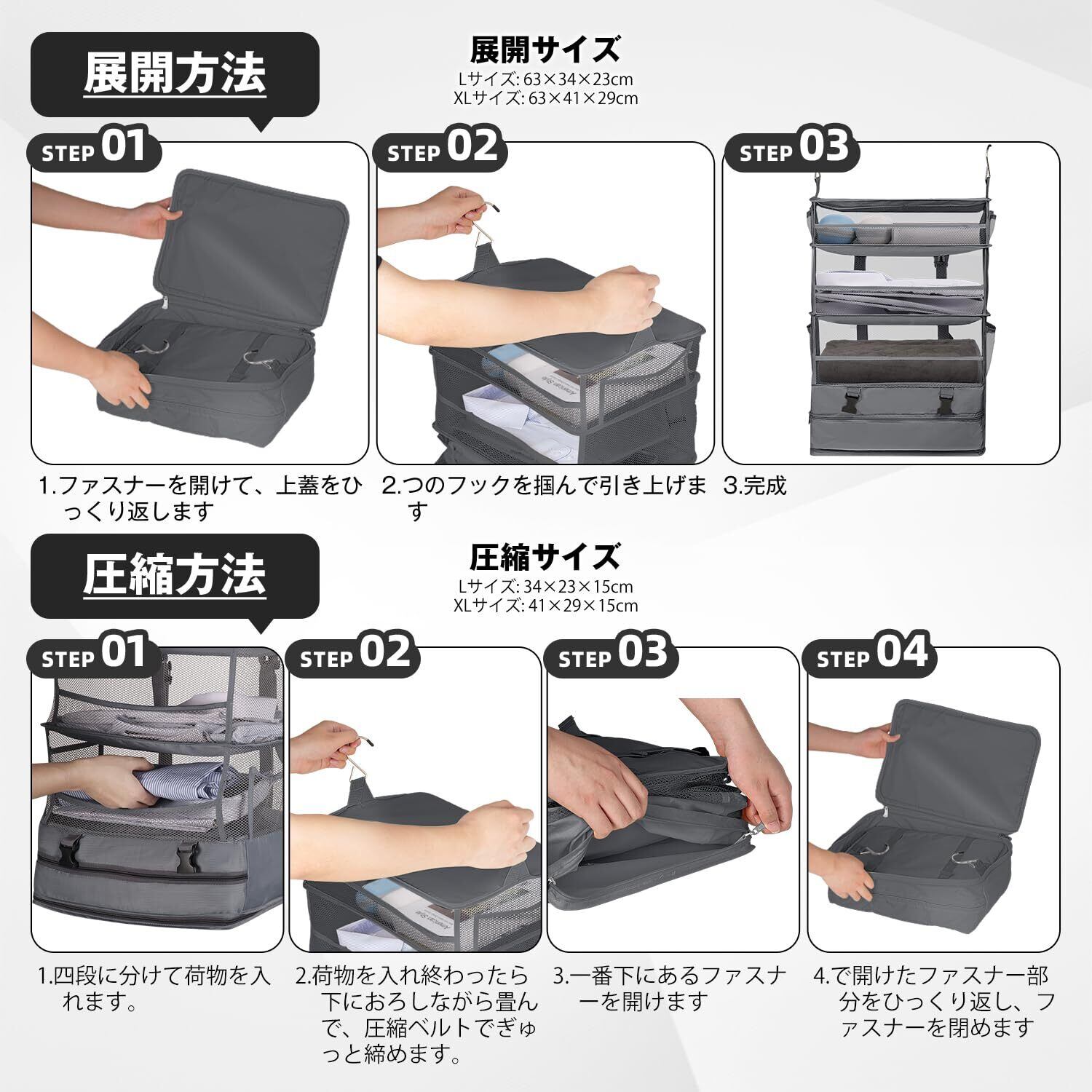 展開方法

展開サイズ
Lサイズ: 63×34×23cm
XLサイズ: 63×41×29cm

STEP 01

STEP 02

STEP 03

1.ファスナーを開けて、上蓋をひっくり返します

2.つのフックを掴んで引き上げます

3.完成

圧縮方法

圧縮サイズ
Lサイズ: 34×23×15cm
XLサイズ: 41×29×15cm

STEP 01

STEP 02

STEP 03

STEP 04

1.四段に分けて荷物を入れます。

2.荷物を入れ終わったら下におろしながら畳んで、圧縮ベルトでぎゅっと締めます。

3.一番下にあるファスナーを開けます

4.で開けたファスナー部分をひっくり返し、ファスナーを閉めます