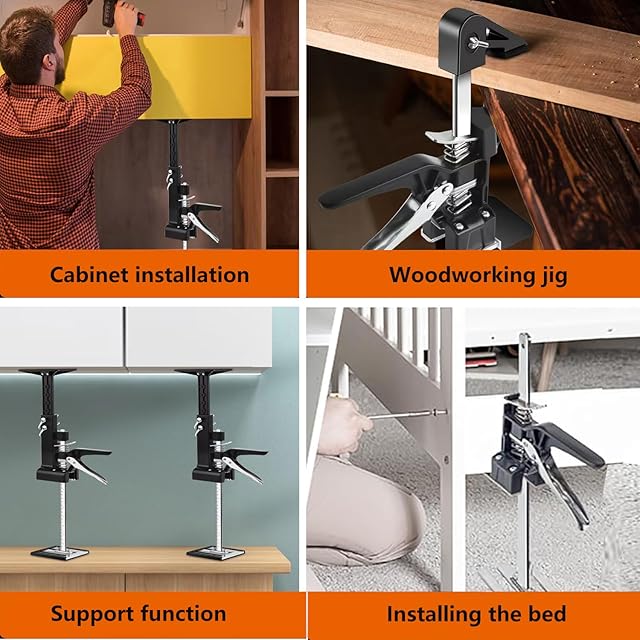 Cabinet installation

Woodworking jig

Support function

Installing the bed