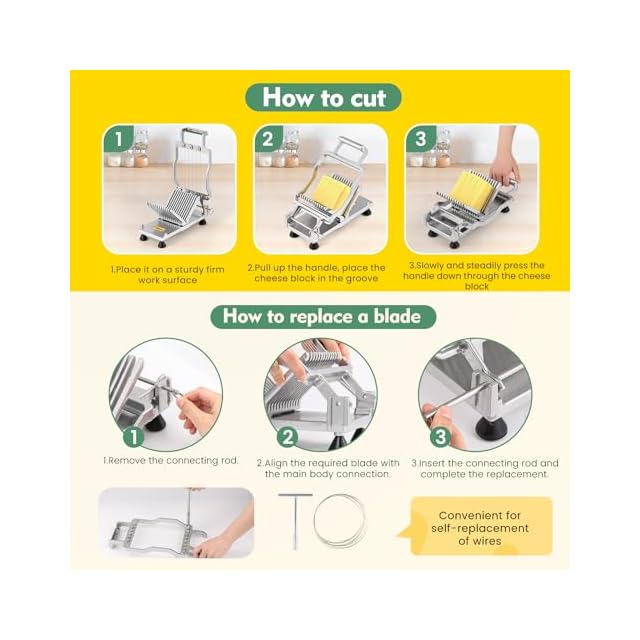 How to cut

1

2

3

1.Place it on a sturdy firm work surface

2.Pull up the handle, place the cheese block in the groove

3.Slowly and steadily press the handle down through the cheese block

How to replace a blade

1

2

3

1.Remove the connecting rod.

2.Align the required blade with the main body connection.

3.Insert the connecting rod and complete the replacement.

Convenient for self-replacement of wires