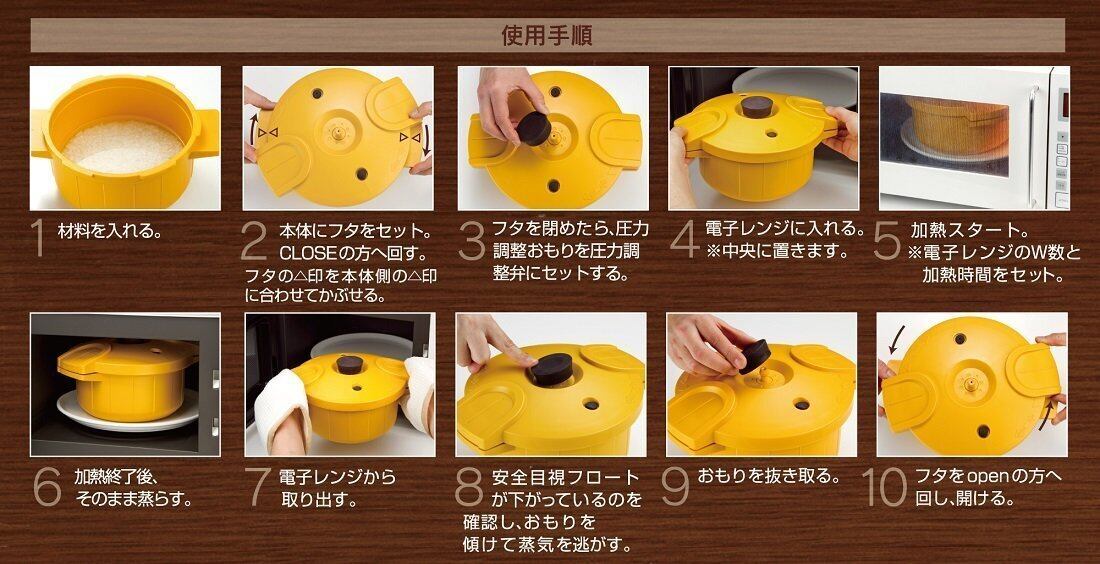 使用手順

1 材料を入れる。

2 本体にフタをセット。CLOSEの方へ回す。
フタの△印を本体側の△印に合わせてかぶせる。

3 フタを閉めたら、圧力調整おもりを圧力調整弁にセットする。

4 電子レンジに入れる。
※中央に置きます。

5 加熱スタート。
※電子レンジのW数と加熱時間をセット。

6 加熱終了後、そのまま蒸らす。

7 電子レンジから取り出す。

8 安全目視フロートが下がっているのを確認し、おもりを傾けて蒸気を逃がす。

9 おもりを抜き取る。

10 フタをopenの方へ回し、開ける。