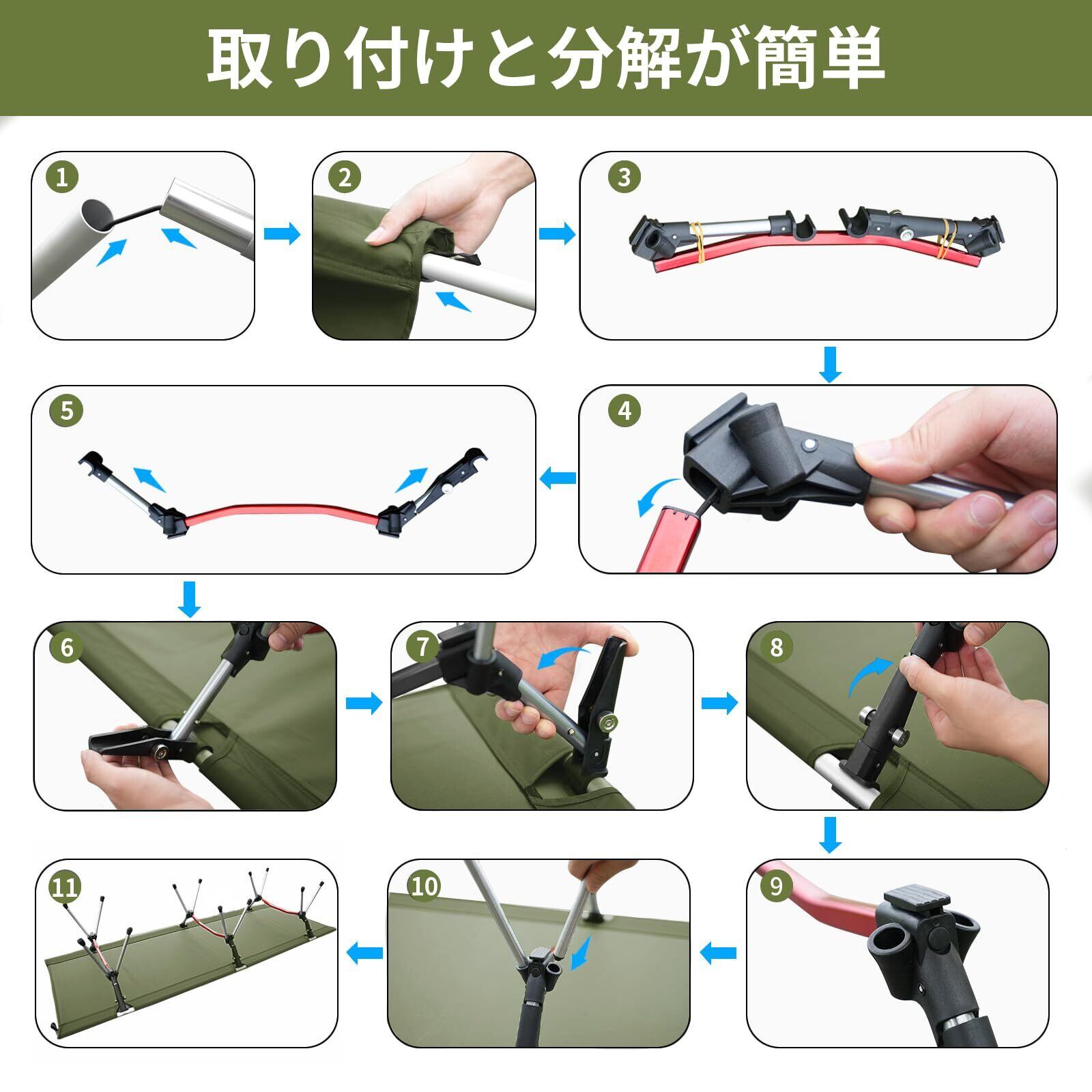 取り付けと分解が簡単

1

2

3

5

4

6

7

8

11

10

9