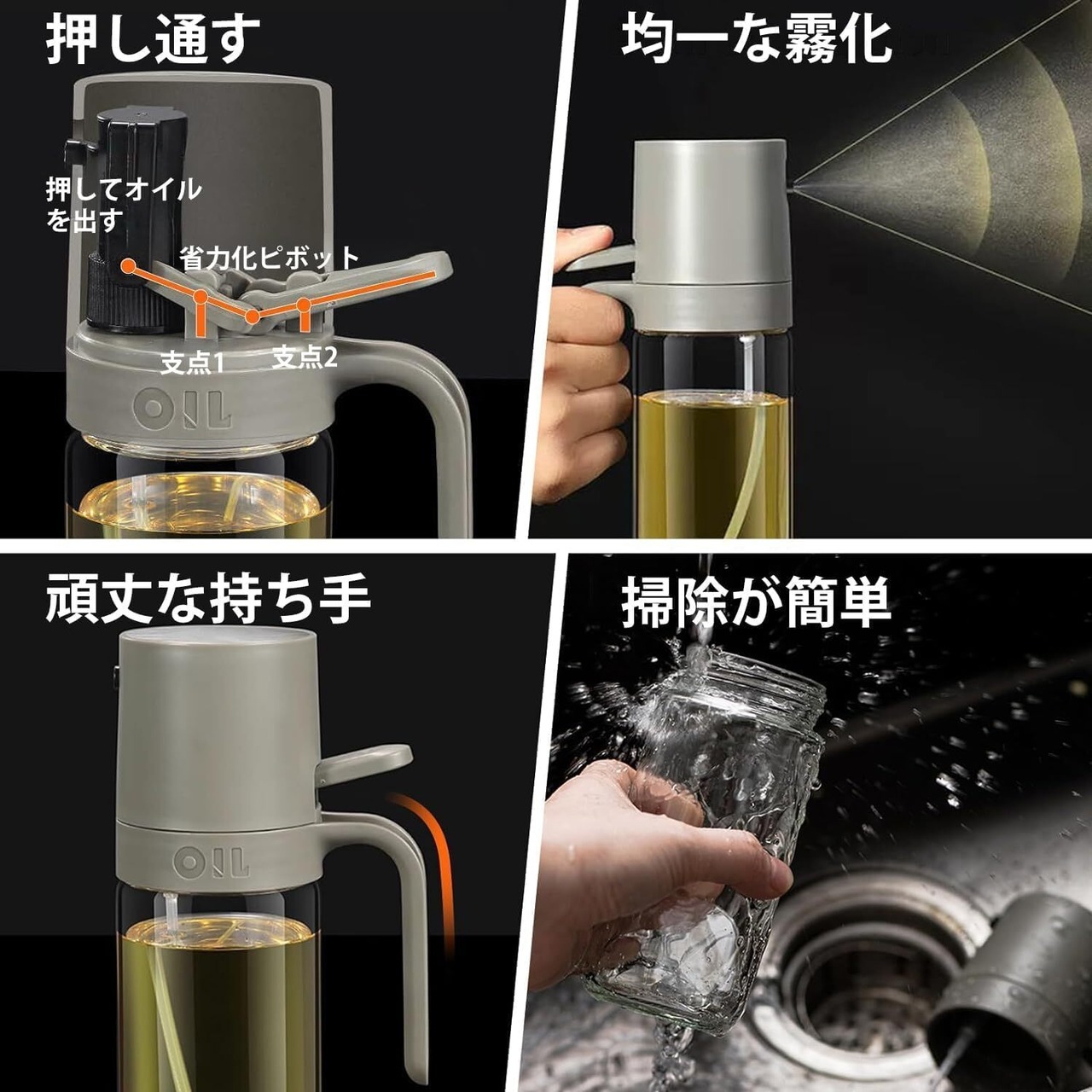 押し通す

押してオイルを出す

省力化ピボット

支点1

支点2

OIL

均一な霧化

頑丈な持ち手

OIL

掃除が簡単