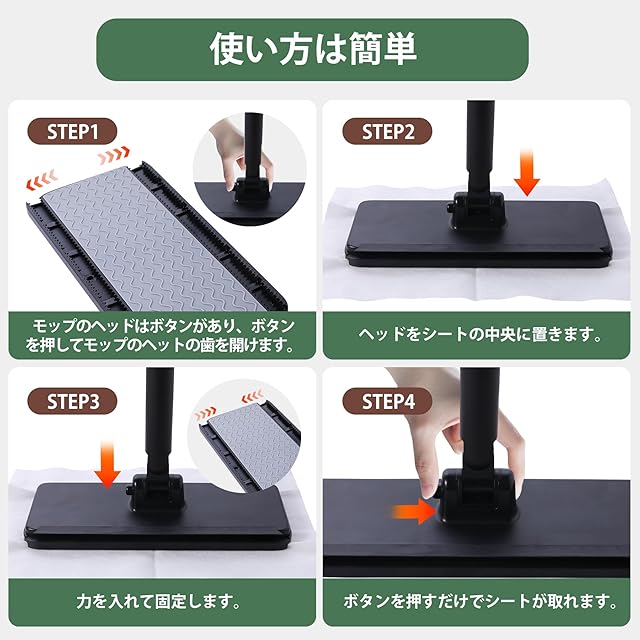 使い方は簡単

STEP1

モップのヘッドはボタンがあり、ボタンを押してモップのヘットの歯を開けます。

STEP2

ヘッドをシートの中央に置きます。

STEP3

力を入れて固定します。

STEP4

ボタンを押すだけでシートが取れます。