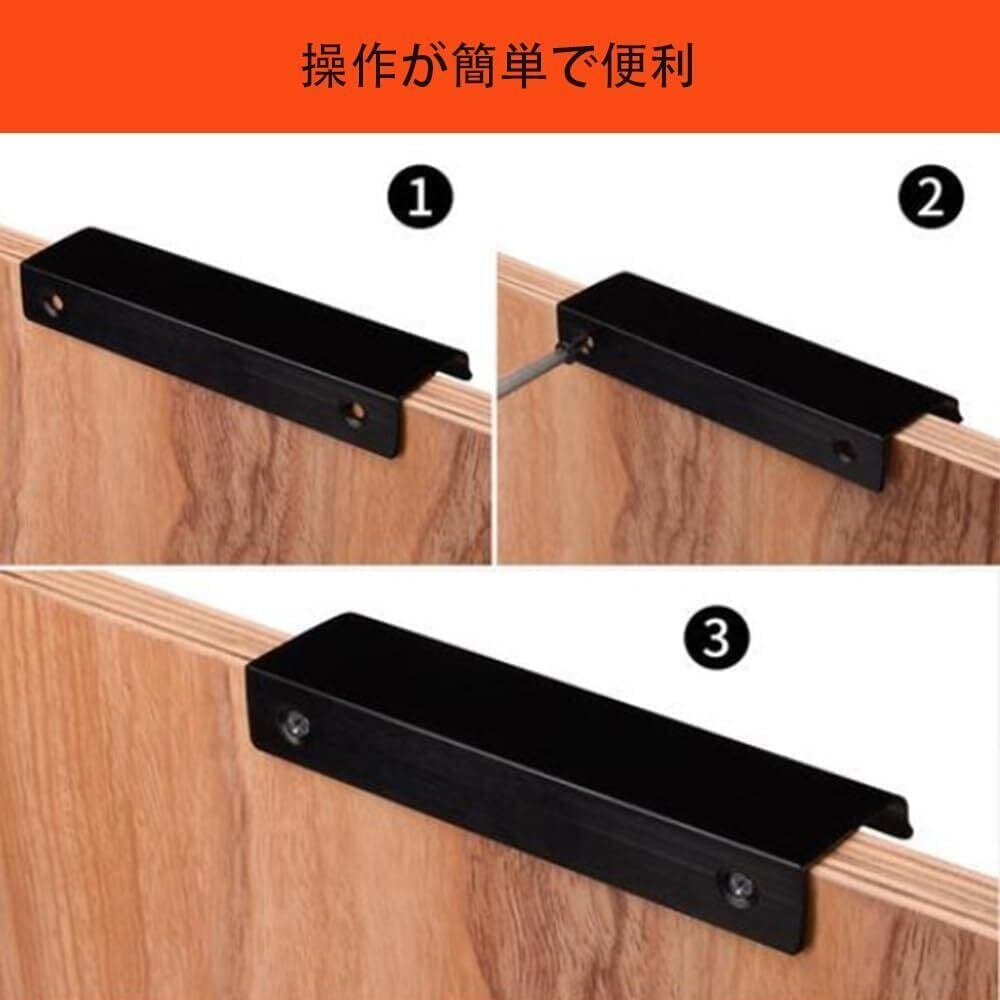 操作が簡単で便利

1

2

3