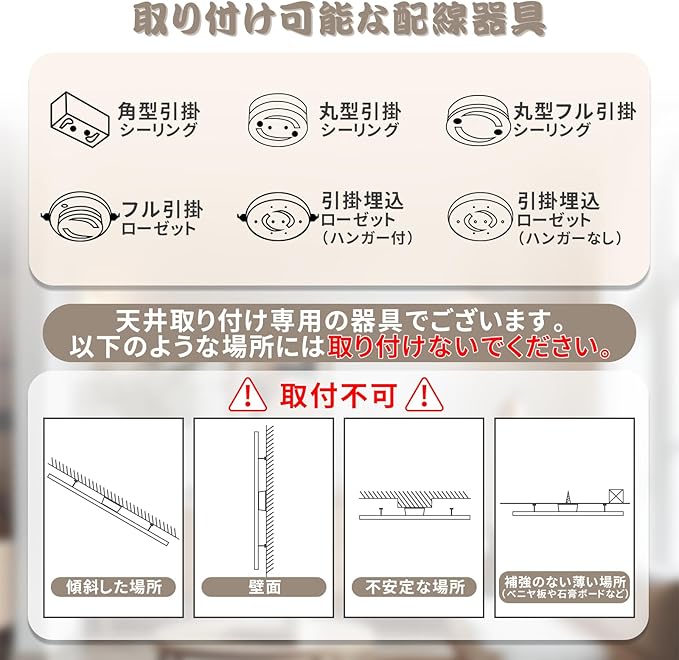 取り付け可能な配線器具

角型引掛
シーリング

丸型引掛
シーリング

丸型フル引掛
シーリング

フル引掛
ローゼット

引掛埋込
ローゼット
（ハンガー付）

引掛埋込
ローゼット
（ハンガーなし）

天井取り付け専用の器具でございます。
以下のような場所には取り付けないでください。

取付不可

傾斜した場所

壁面

不安定な場所

補強のない薄い場所
（ベニヤ板や石膏ボードなど）