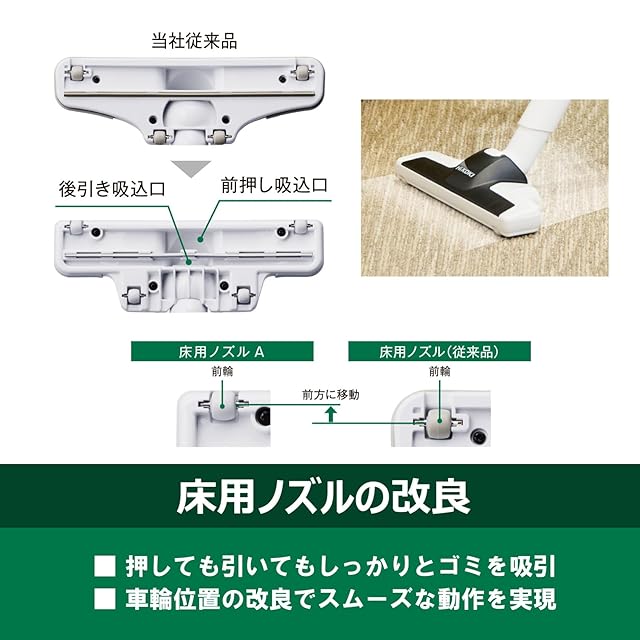 当社従来品

後引き吸込口

前押し吸込口

HiKOKI

床用ノズル A

前輪

前方に移動

床用ノズル（従来品）

前輪

床用ノズルの改良

■ 押しても引いてもしっかりとゴミを吸引
■ 車輪位置の改良でスムーズな動作を実現