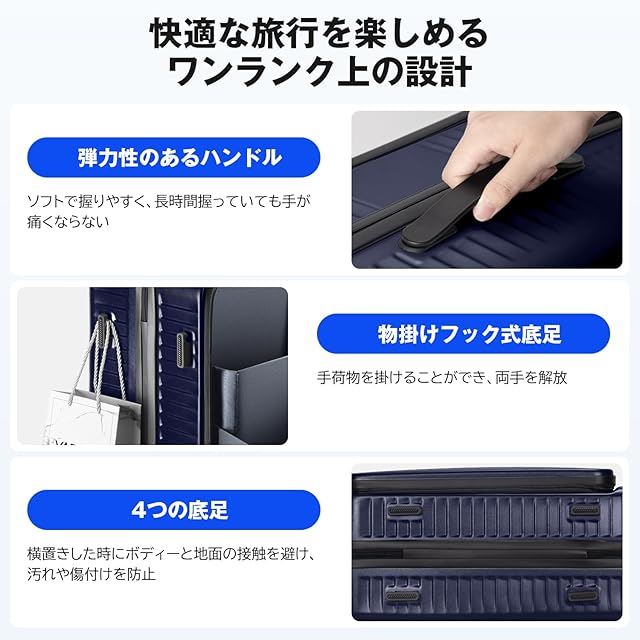 快適な旅行を楽しめる
ワンランク上の設計

弾力性のあるハンドル

ソフトで握りやすく、長時間握っていても手が痛くならない

物掛けフック式底足

手荷物を掛けることができ、両手を解放

4つの底足

横置きした時にボディーと地面の接触を避け、汚れや傷付けを防止