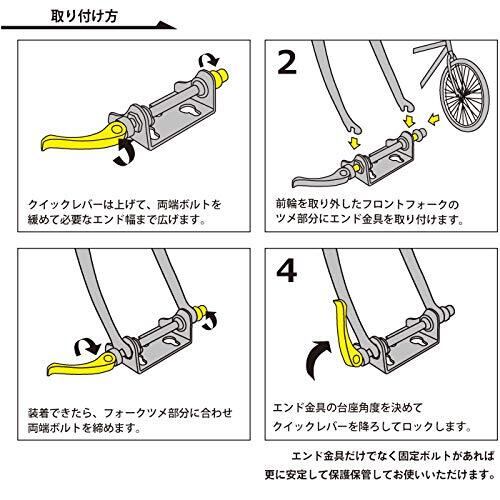 取り付け方

クイックレバーは上げて、両端ボルトを緩めて必要なエンド幅まで広げます。

2

前輪を取り外したフロントフォークのツメ部分にエンド金具を取り付けます。

装着できたら、フォークツメ部分に合わせ両端ボルトを締めます。

4

エンド金具の台座角度を決めてクイックレバーを降ろしてロックします。

エンド金具だけでなく固定ボルトがあれば更に安定して保護保管してお使いいただけます。