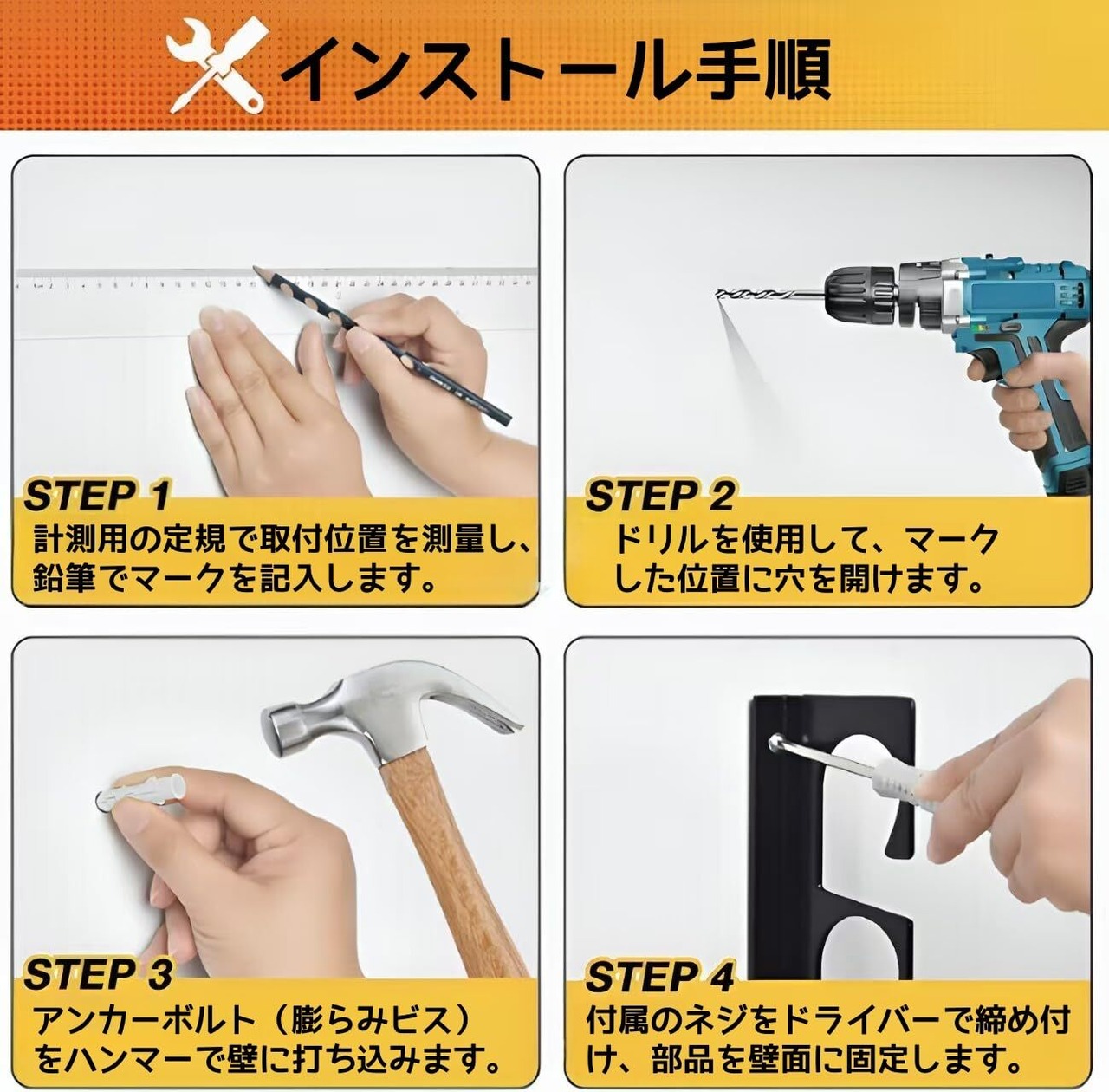 インストール手順

STEP 1
計測用の定規で取付位置を測量し、鉛筆でマークを記入します。

STEP 2
ドリルを使用して、マークした位置に穴を開けます。

STEP 3
アンカーボルト（膨らみビス）をハンマーで壁に打ち込みます。

STEP 4
付属のネジをドライバーで締め付け、部品を壁面に固定します。