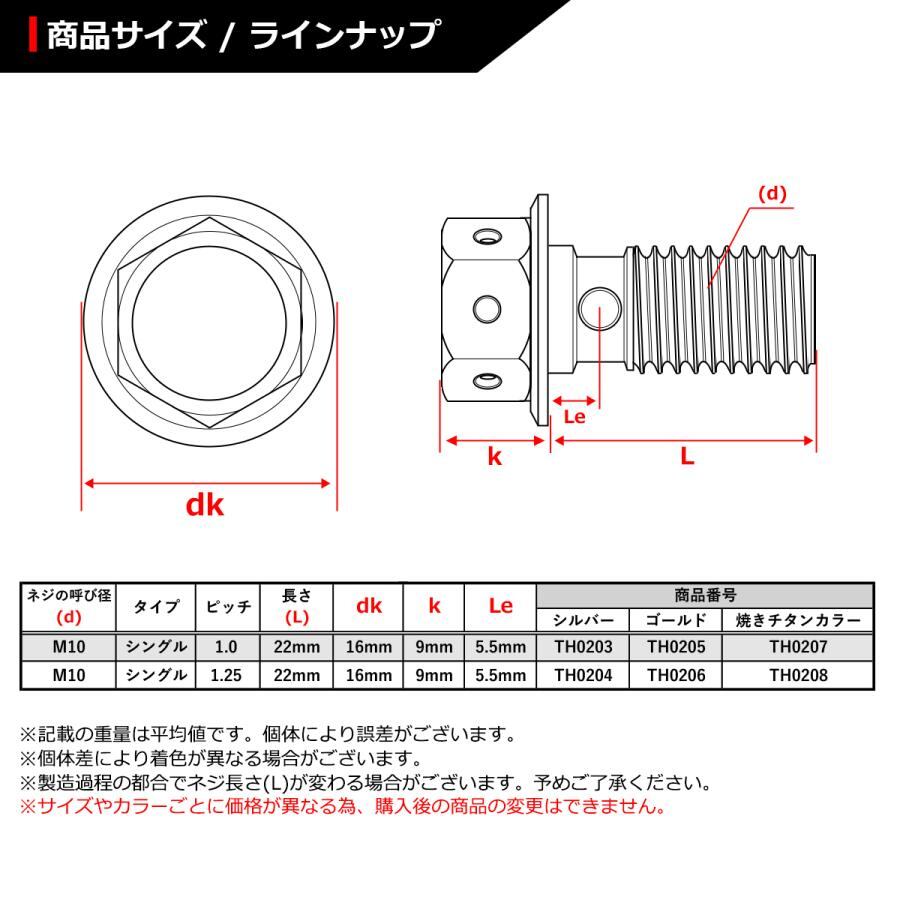 商品サイズ / ラインナップ

(d)

Le

k

L

dk

| ネジの呼び径 (d) | タイプ | ピッチ | 長さ (L) | dk | k | Le | 商品番号 シルバー | 商品番号 ゴールド | 商品番号 焼きチタンカラー |
|---|---|---|---|---|---|---|---|---|---|
| M10 | シングル | 1.0 | 22mm | 16mm | 9mm | 5.5mm | TH0203 | TH0205 | TH0207 |
| M10 | シングル | 1.25 | 22mm | 16mm | 9mm | 5.5mm | TH0204 | TH0206 | TH0208 |

※記載の重量は平均値です。個体により誤差がございます。
※個体差により着色が異なる場合がございます。
※製造過程の都合でネジ長さ(L)が変わる場合がございます。予めご了承ください。
※サイズやカラーごとに価格が異なる為、購入後の商品の変更はできません。