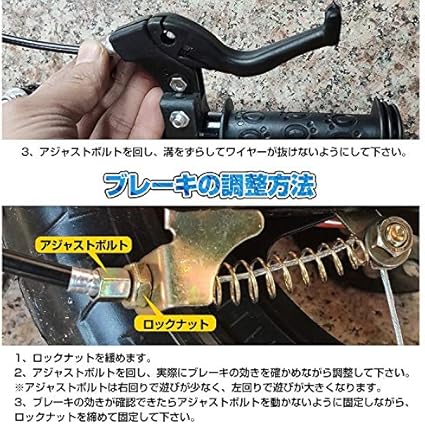 3、アジャストボルトを回し、溝をずらしてワイヤーが抜けないようにして下さい。

ブレーキの調整方法

アジャストボルト

ロックナット

1、ロックナットを緩めます。
2、アジャストボルトを回し、実際にブレーキの効きを確かめながら調整して下さい。
※アジャストボルトは右回りで遊びが少なく、左回りで遊びが大きくなります。
3、ブレーキの効きが確認できたらアジャストボルトを動かないように固定しながら、ロックナットを締めて固定して下さい。