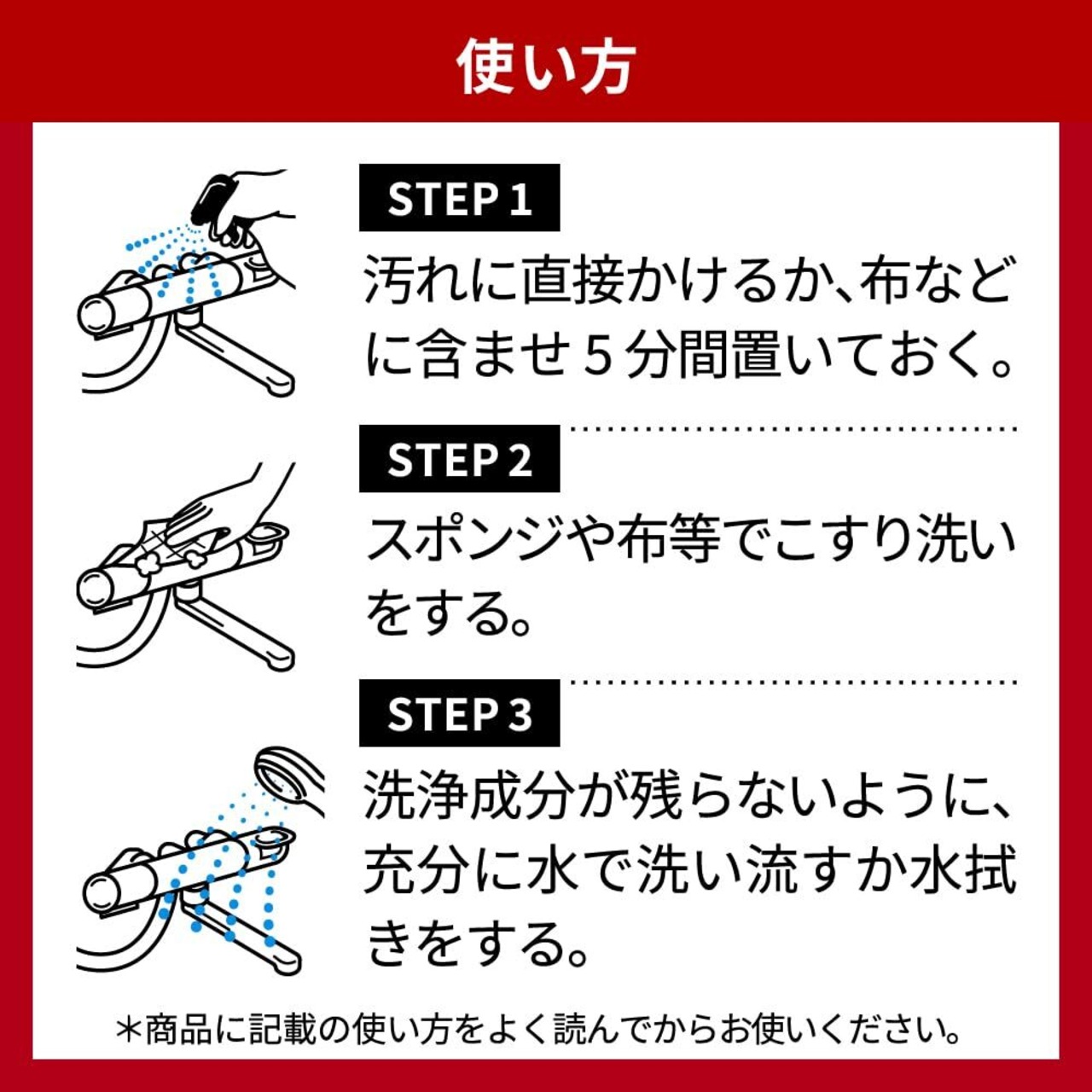 使い方

STEP 1

汚れに直接かけるか、布などに含ませ５分間置いておく。

STEP 2

スポンジや布等でこすり洗いをする。

STEP 3

洗浄成分が残らないように、充分に水で洗い流すか水拭きをする。

＊商品に記載の使い方をよく読んでからお使いください。