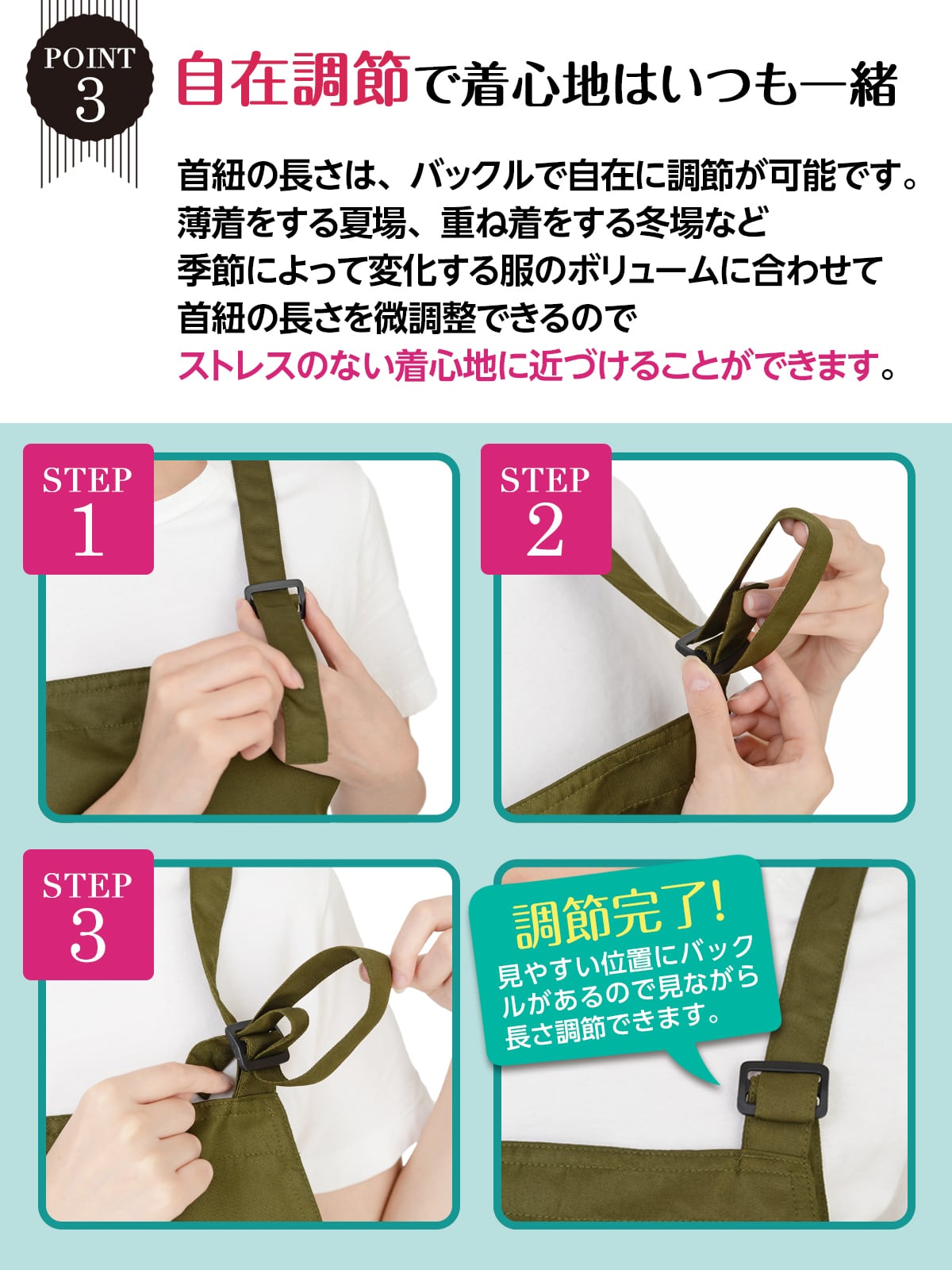 POINT
3

自在調節で着心地はいつも一緒

首紐の長さは、バックルで自在に調節が可能です。
薄着をする夏場、重ね着をする冬場など
季節によって変化する服のボリュームに合わせて
首紐の長さを微調整できるので
ストレスのない着心地に近づけることができます。

STEP
1

STEP
2

STEP
3

調節完了!
見やすい位置にバックルがあるので見ながら長さ調節できます。