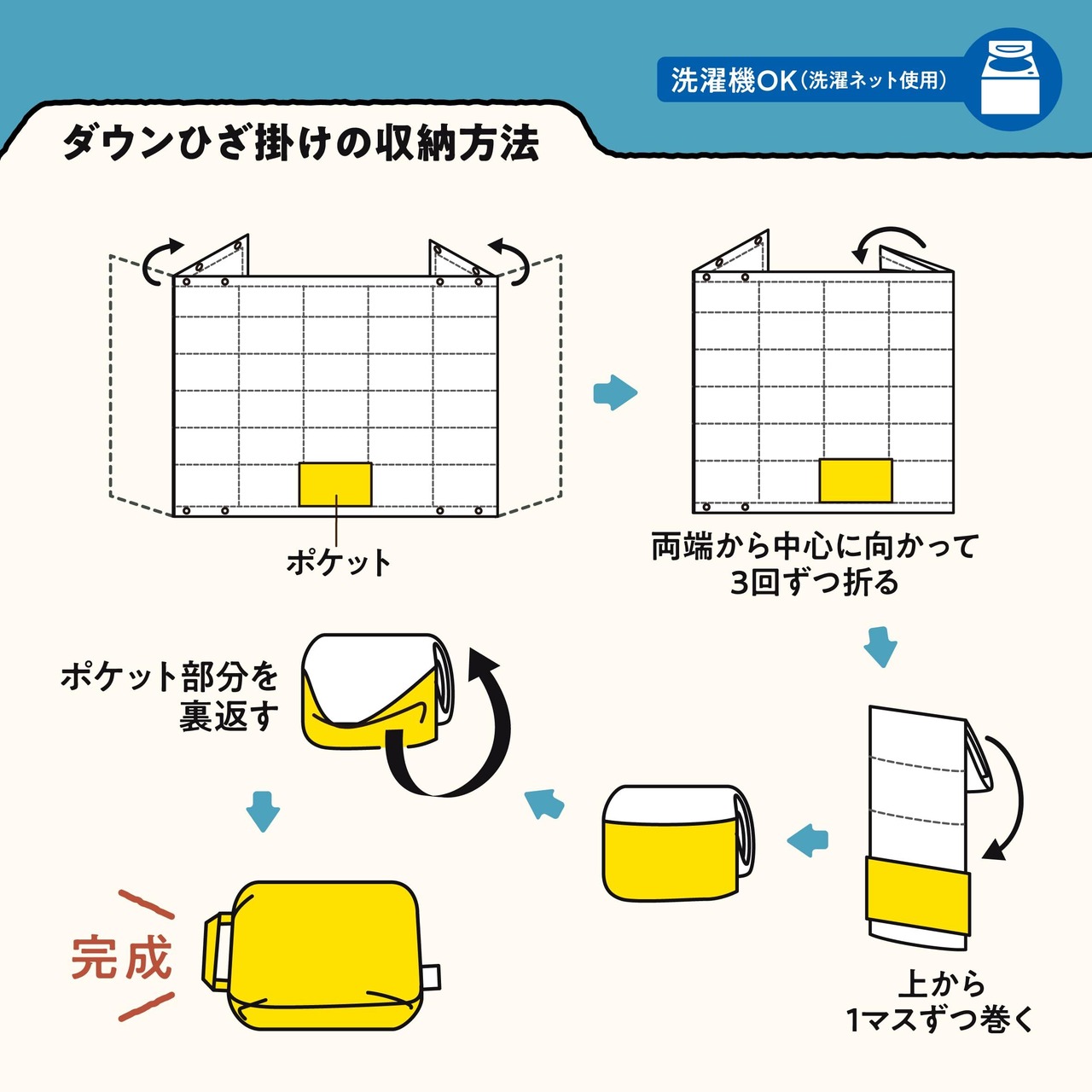 洗濯機OK(洗濯ネット使用)

ダウンひざ掛けの収納方法

ポケット

両端から中心に向かって
3回ずつ折る

上から
1マスずつ巻く

ポケット部分を
裏返す

完成