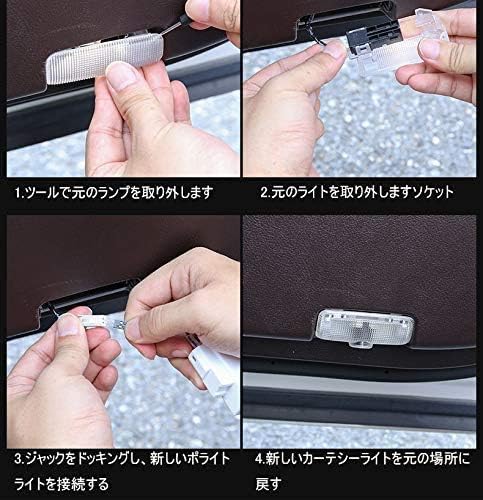 1.ツールで元のランプを取り外します

2.元のライトを取り外しますソケット

3.ジャックをドッキングし、新しいポライトライトを接続する

4.新しいカーテシーライトを元の場所に戻す