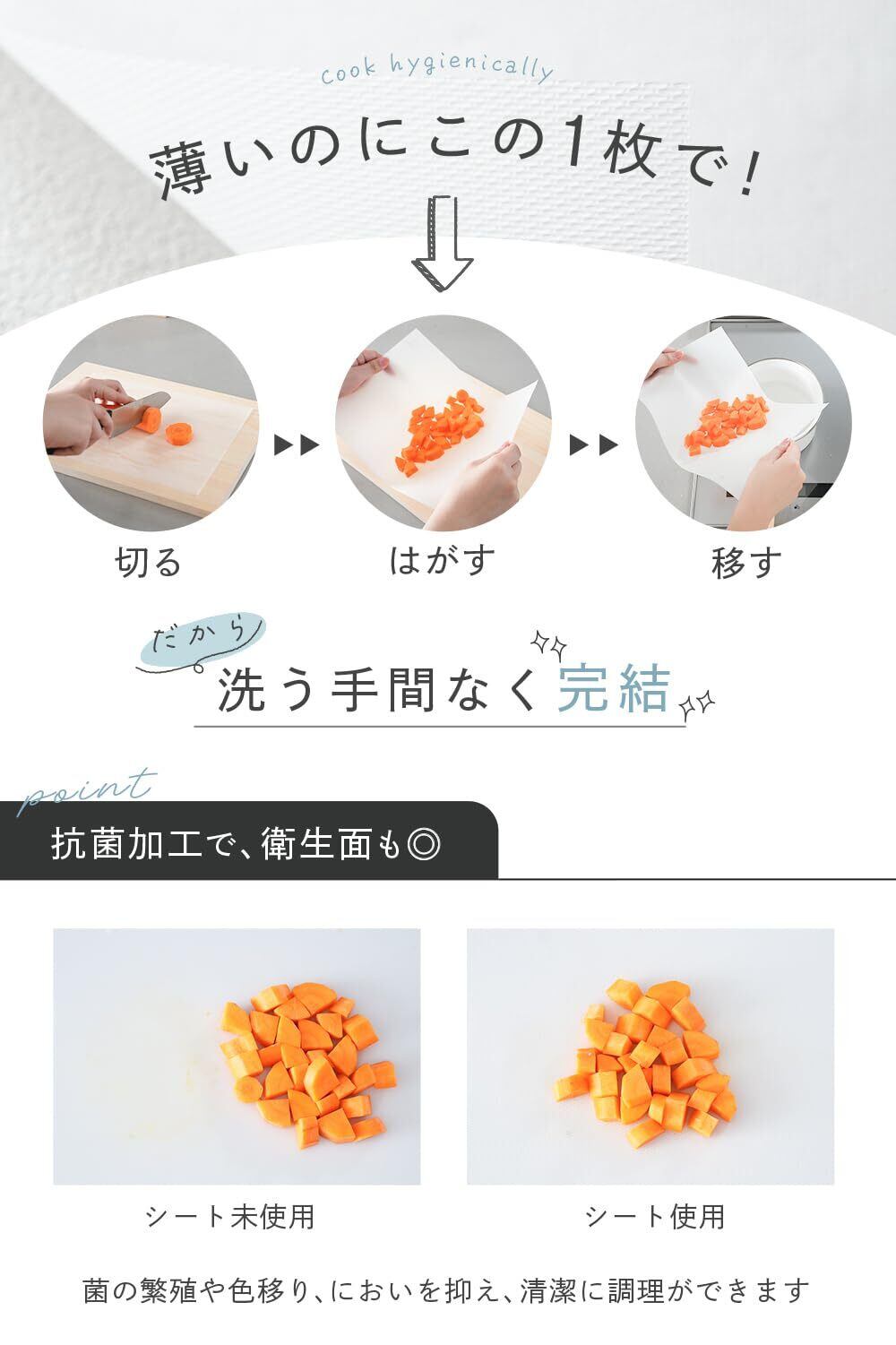 cook hygienically

薄いのにこの1枚で！

切る

はがす

移す

だから

洗う手間なく完結

point

抗菌加工で、衛生面も◎

シート未使用

シート使用

菌の繁殖や色移り、においを抑え、清潔に調理ができます