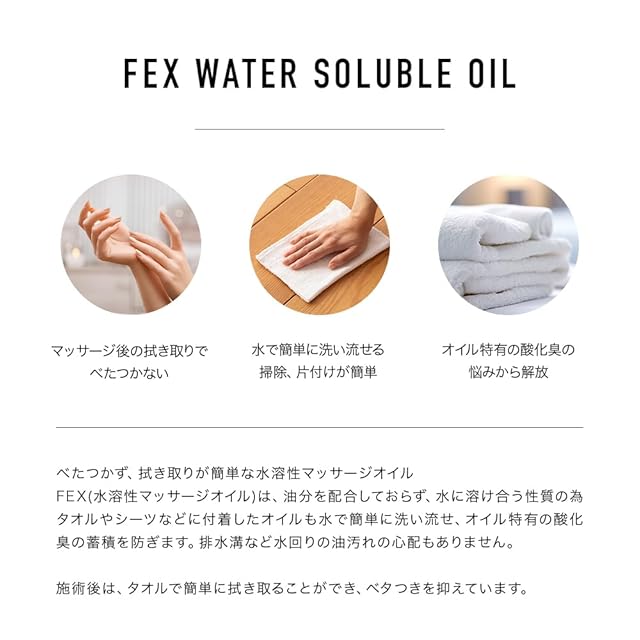 FEX WATER SOLUBLE OIL

マッサージ後の拭き取りで
べたつかない

水で簡単に洗い流せる
掃除、片付けが簡単

オイル特有の酸化臭の
悩みから解放

べたつかず、拭き取りが簡単な水溶性マッサージオイル
FEX(水溶性マッサージオイル)は、油分を配合しておらず、水に溶け合う性質の為タオルやシーツなどに付着したオイルも水で簡単に洗い流せ、オイル特有の酸化臭の蓄積を防ぎます。排水溝など水回りの油汚れの心配もありません。

施術後は、タオルで簡単に拭き取ることができ、ベタつきを抑えています。