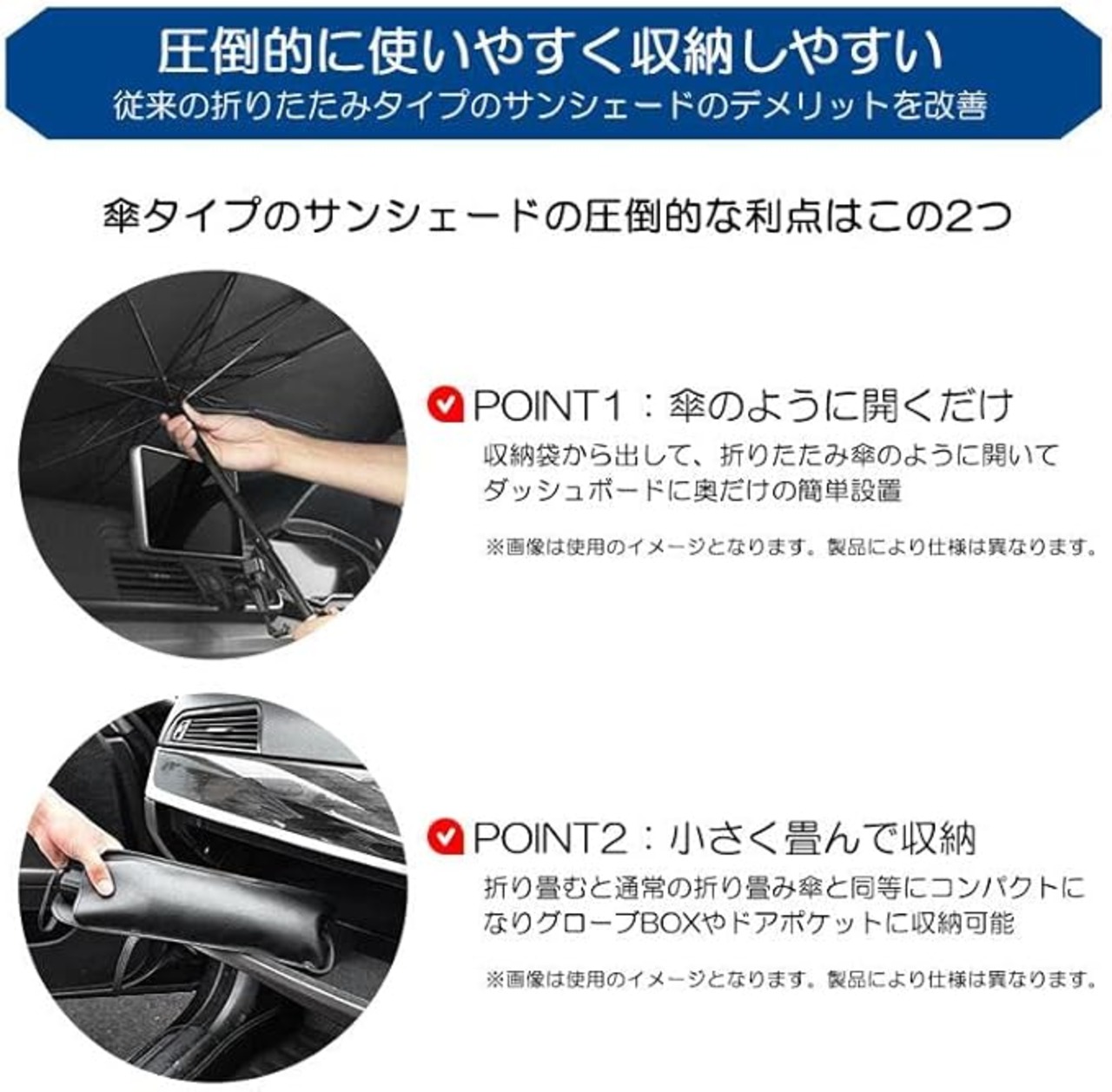 圧倒的に使いやすく収納しやすい
従来の折りたたみタイプのサンシェードのデメリットを改善

傘タイプのサンシェードの圧倒的な利点はこの2つ

POINT1：傘のように開くだけ
収納袋から出して、折りたたみ傘のように開いてダッシュボードに奥だけの簡単設置

※画像は使用のイメージとなります。製品により仕様は異なります。

POINT2：小さく畳んで収納
折り畳むと通常の折り畳み傘と同等にコンパクトになりグローブBOXやドアポケットに収納可能

※画像は使用のイメージとなります。製品により仕様は異なります。