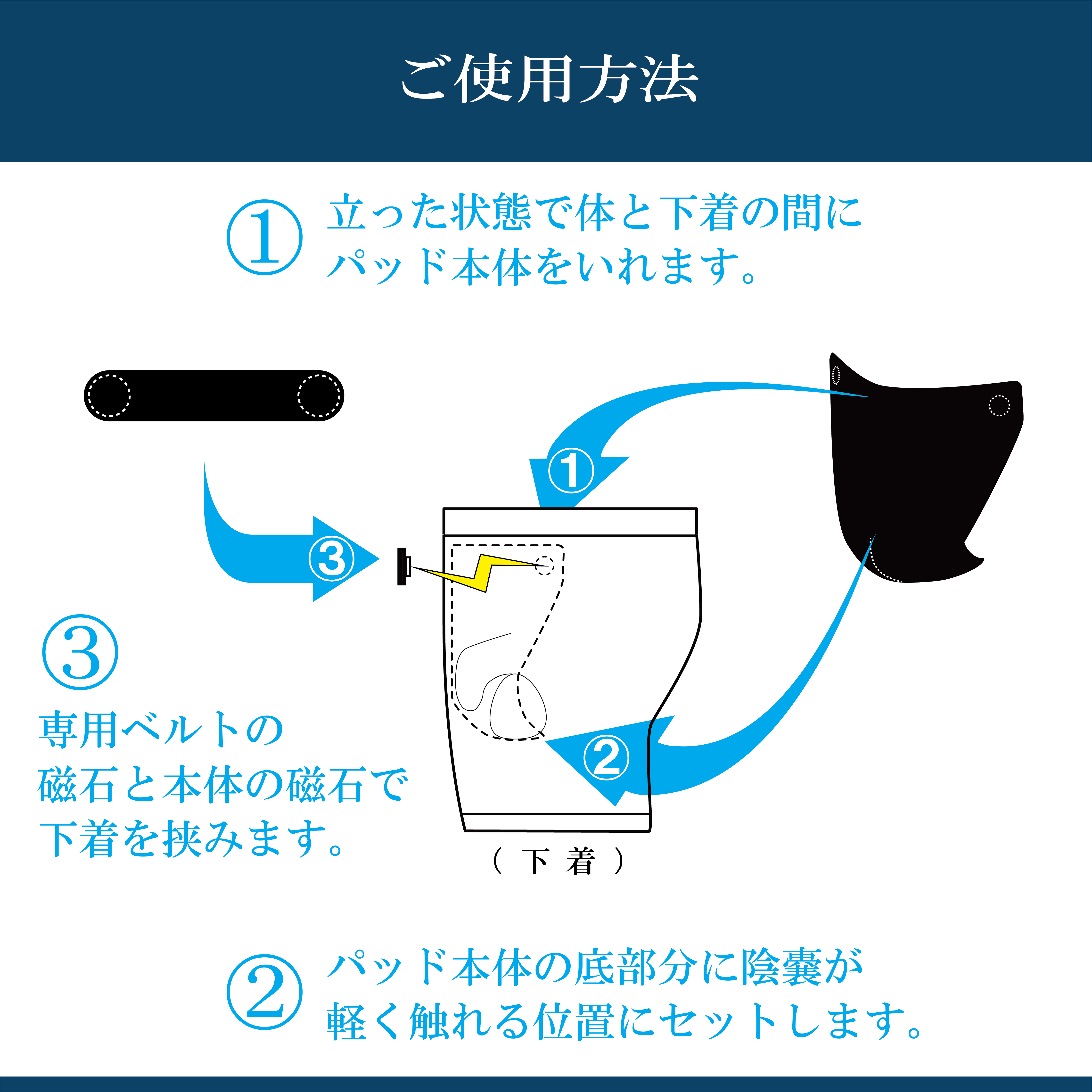 ご使用方法

① 立った状態で体と下着の間にパッド本体をいれます。

①

③

②

③
専用ベルトの磁石と本体の磁石で下着を挟みます。

（下着）

② パッド本体の底部分に陰嚢が軽く触れる位置にセットします。