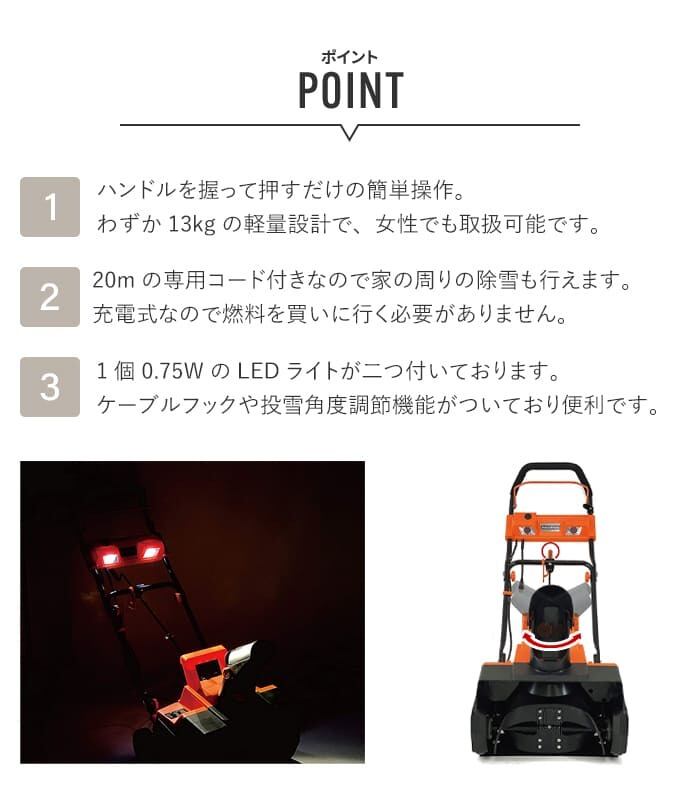 ポイント
POINT

1 ハンドルを握って押すだけの簡単操作。
わずか 13kg の軽量設計で、女性でも取扱可能です。

2 20m の専用コード付きなので家の周りの除雪も行えます。
充電式なので燃料を買いに行く必要がありません。

3 1 個 0.75W の LED ライトが二つ付いております。
ケーブルフックや投雪角度調節機能がついており便利です。