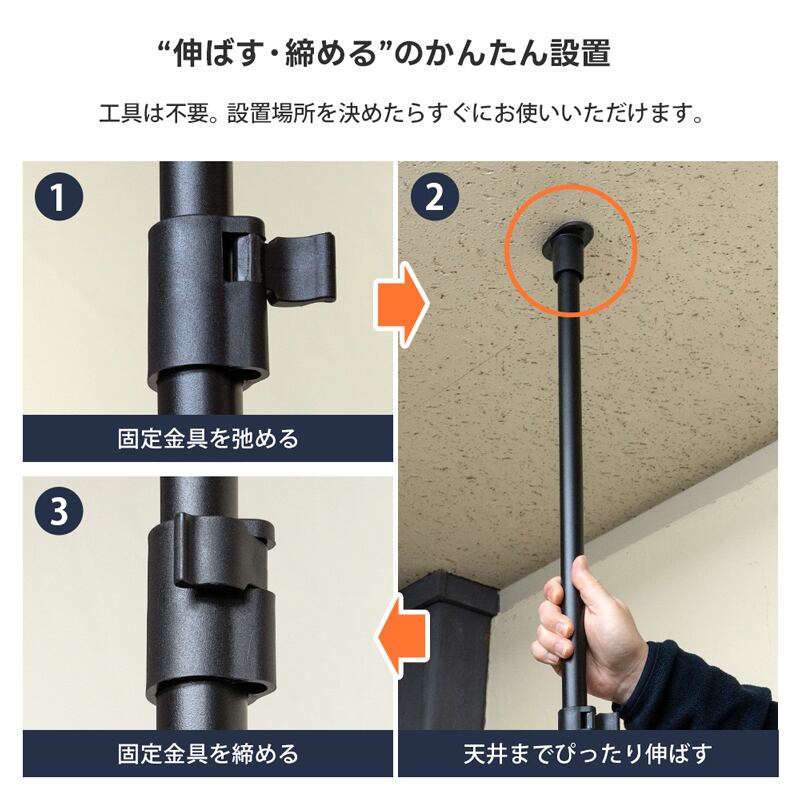 “伸ばす・締める”のかんたん設置

工具は不要。設置場所を決めたらすぐにお使いいただけます。

1

固定金具を弛める

2

天井までぴったり伸ばす

3

固定金具を締める