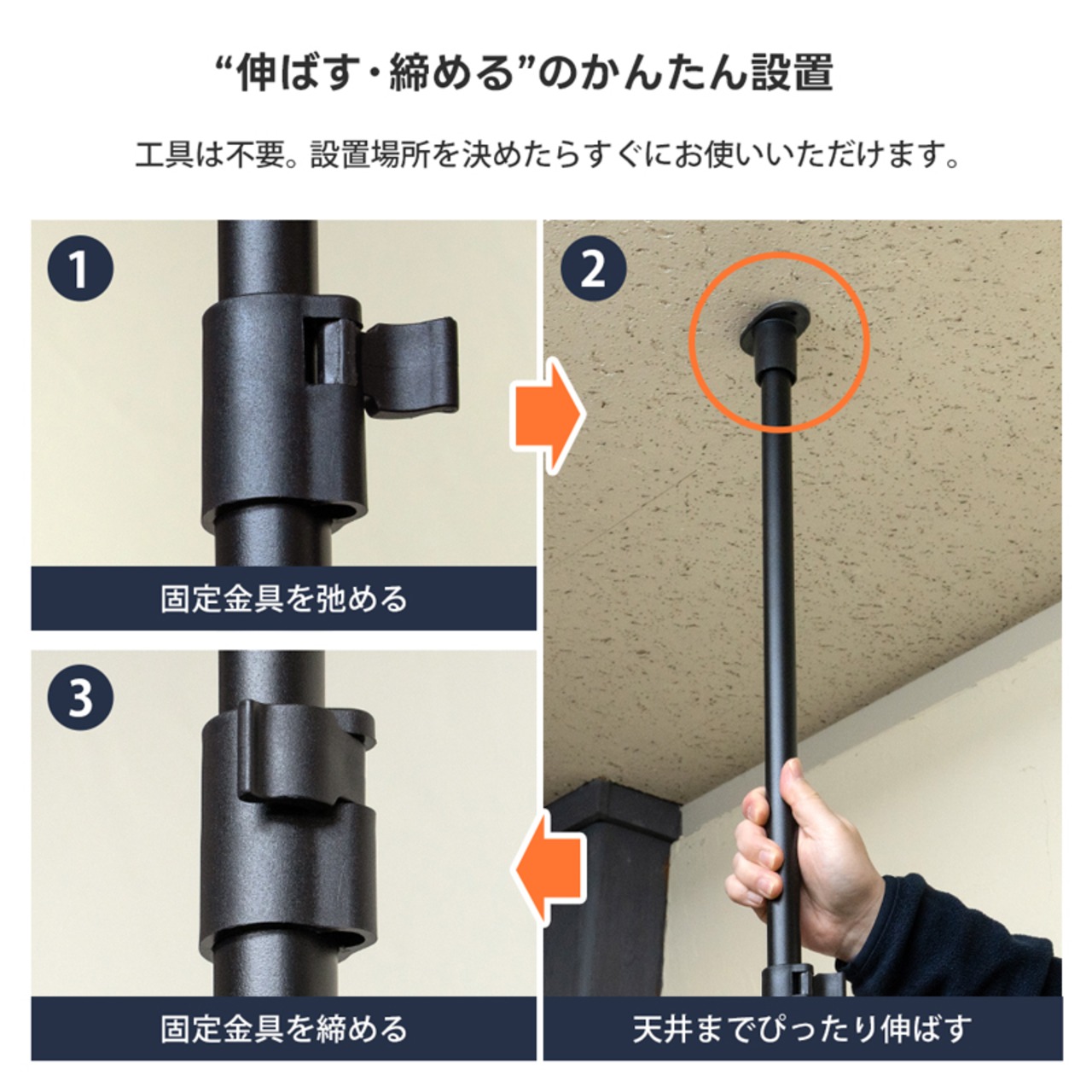 “伸ばす・締める”のかんたん設置

工具は不要。設置場所を決めたらすぐにお使いいただけます。

1

固定金具を弛める

2

天井までぴったり伸ばす

3

固定金具を締める