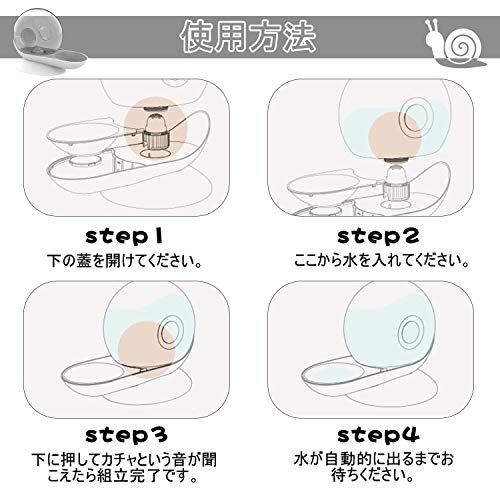 使用方法

step1
下の蓋を開けてください。

step2
ここから水を入れてください。

step3
下に押してカチャという音が聞こえたら組立完了です。

step4
水が自動的に出るまでお待ちください。