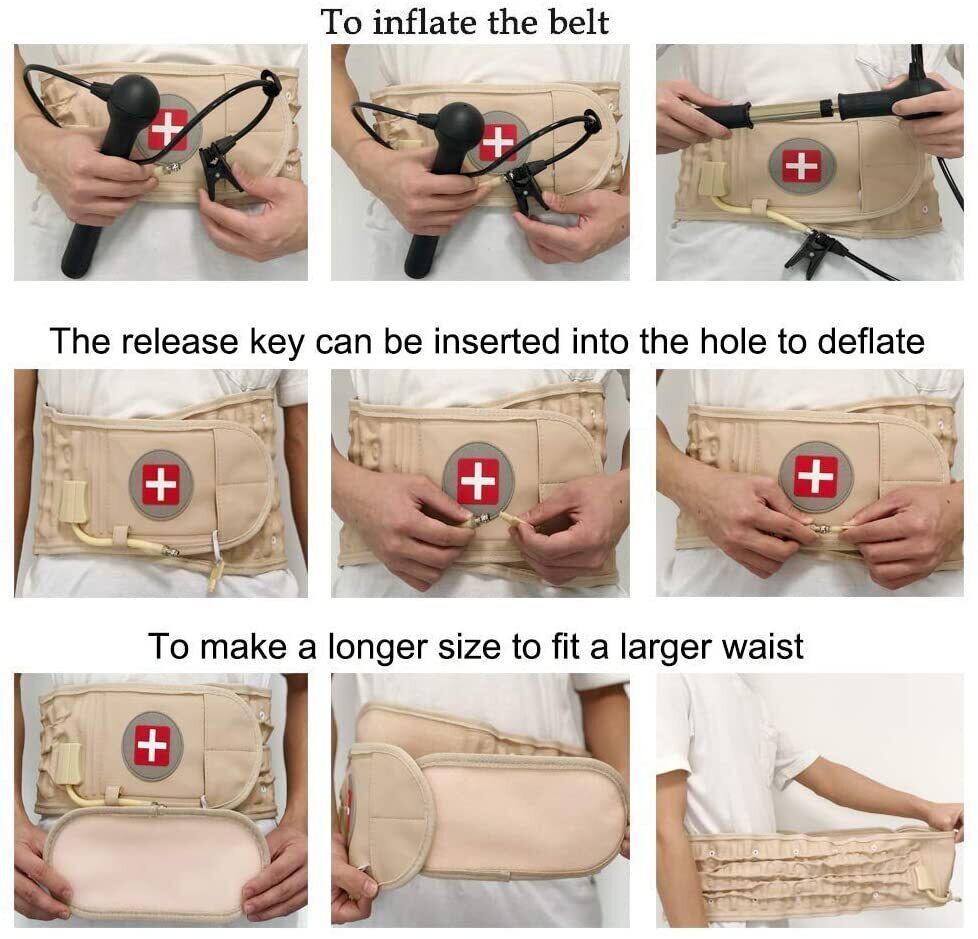 To inflate the belt

The release key can be inserted into the hole to deflate

To make a longer size to fit a larger waist