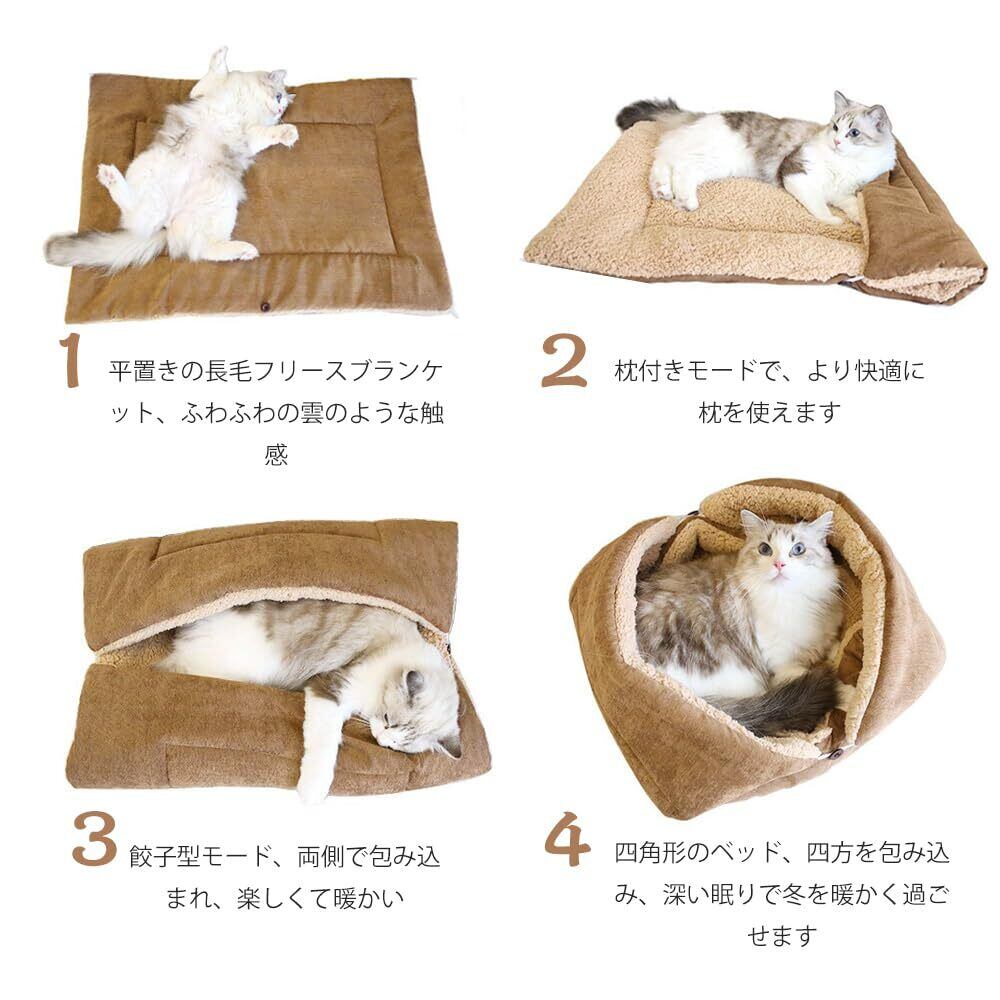 1 平置きの長毛フリースブランケット、ふわふわの雲のような触感

2 枕付きモードで、より快適に枕を使えます

3 餃子型モード、両側で包み込まれ、楽しくて暖かい

4 四角形のベッド、四方を包み込み、深い眠りで冬を暖かく過ごせます