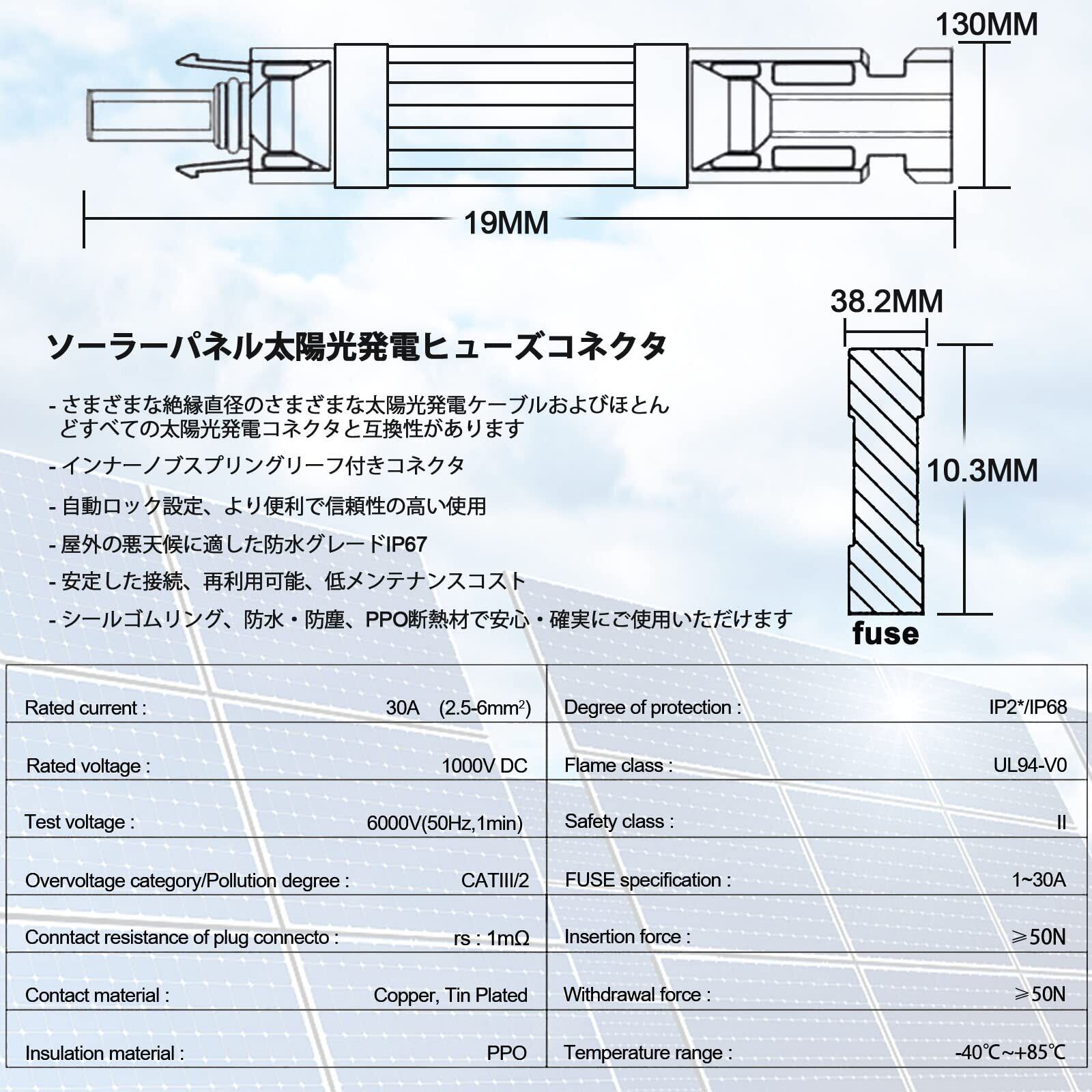 130MM

19MM

38.2MM

10.3MM

fuse

ソーラーパネル太陽光発電ヒューズコネクタ

- さまざまな絶縁直径のさまざまな太陽光発電ケーブルおよびほとんどすべての太陽光発電コネクタと互換性があります

- インナーノブスプリングリーフ付きコネクタ

- 自動ロック設定、より便利で信頼性の高い使用

- 屋外の悪天候に適した防水グレードIP67

- 安定した接続、再利用可能、低メンテナンスコスト

- シールゴムリング、防水・防塵、PPO断熱材で安心・確実にご使用いただけます

| Rated current : | 30A (2.5-6mm$^2$) | Degree of protection : | IP2*/IP68 |
|---|---|---|---|
| Rated voltage : | 1000V DC | Flame class : | UL94-V0 |
| Test voltage : | 6000V(50Hz,1min) | Safety class : | II |
| Overvoltage category/Pollution degree : | CATIII/2 | FUSE specification : | 1~30A |
| Conntact resistance of plug connecto : | rs : 1mΩ | Insertion force : | ⩾50N |
| Contact material : | Copper, Tin Plated | Withdrawal force : | ⩾50N |
| Insulation material : | PPO | Temperature range : | -40℃~+85℃ |