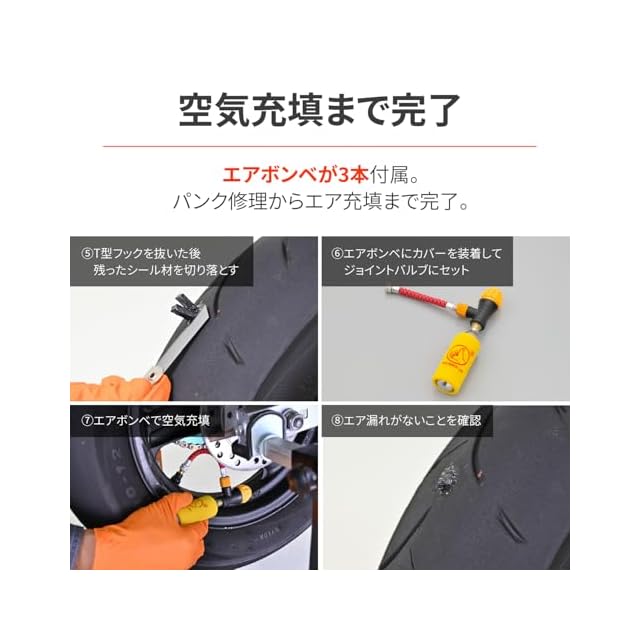 空気充填まで完了

エアボンベが3本付属。
パンク修理からエア充填まで完了。

⑤T型フックを抜いた後
残ったシール材を切り落とす

⑥エアボンベにカバーを装着して
ジョイントバルブにセット

⑦エアボンベで空気充填

⑧エア漏れがないことを確認