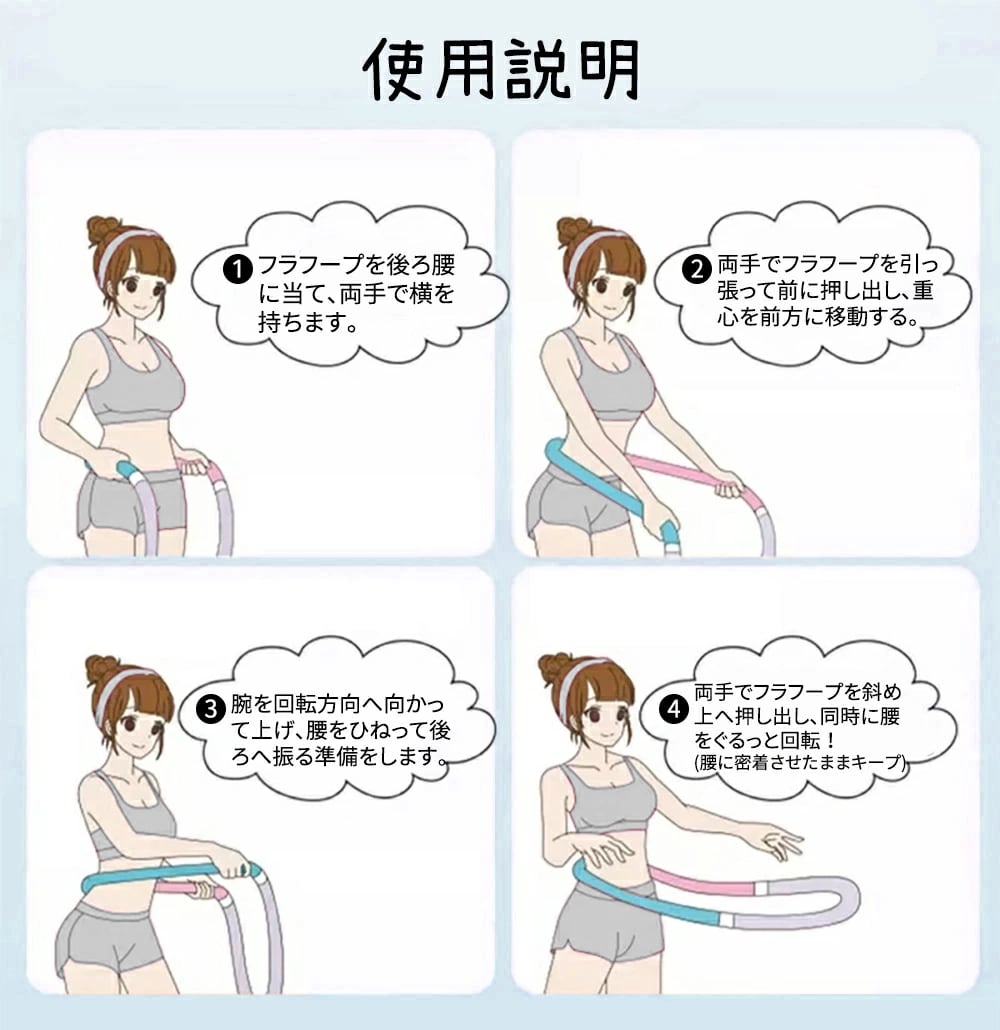 使用説明

❶ フラフープを後ろ腰に当て、両手で横を持ちます。

❷ 両手でフラフープを引っ張って前に押し出し、重心を前方に移動する。

❸ 腕を回転方向へ向かって上げ、腰をひねって後ろへ振る準備をします。

❹ 両手でフラフープを斜め上へ押し出し、同時に腰をぐるっと回転！
(腰に密着させたままキープ)