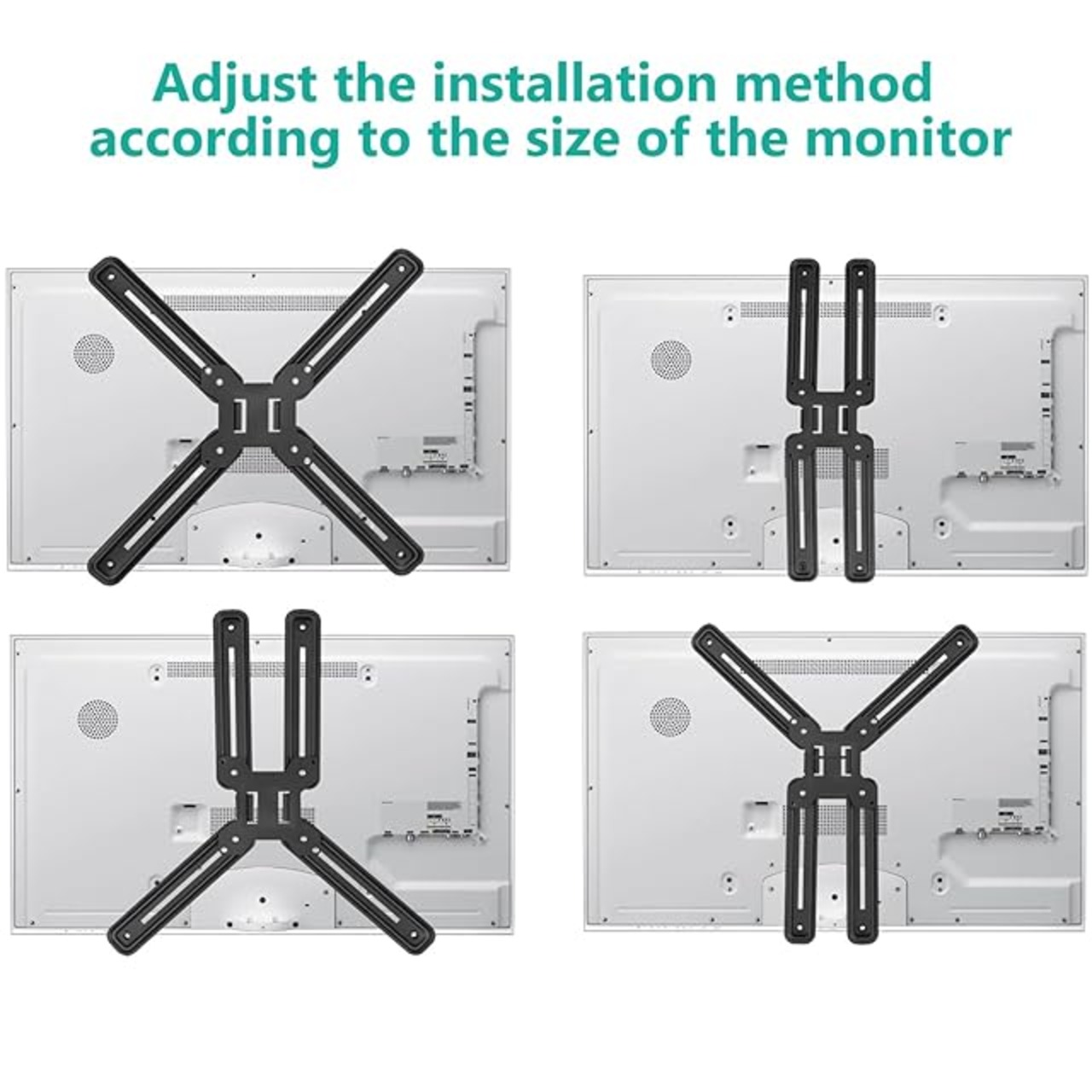 Adjust the installation method according to the size of the monitor