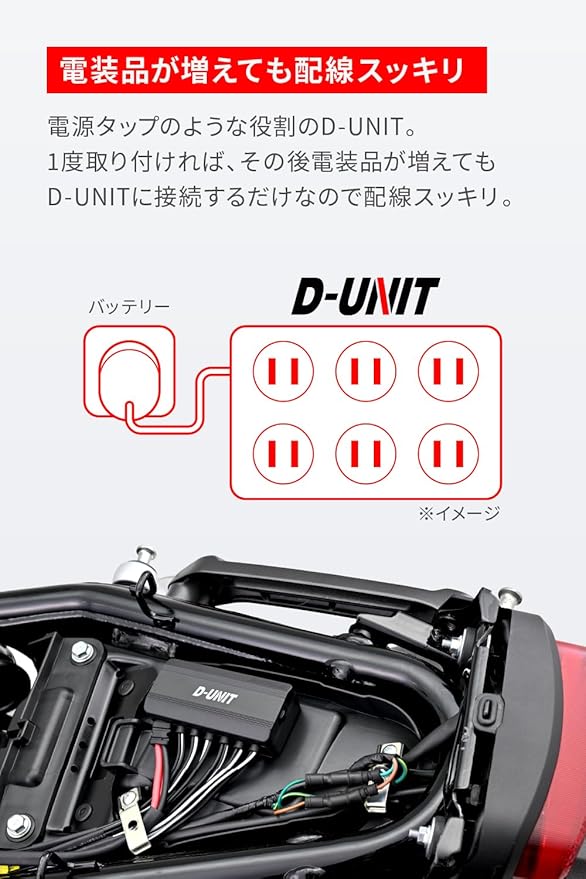 電装品が増えても配線スッキリ

電源タップのような役割のD-UNIT。
1度取り付ければ、その後電装品が増えても
D-UNITに接続するだけなので配線スッキリ。

バッテリー

D-UNIT

※イメージ

D-UNIT