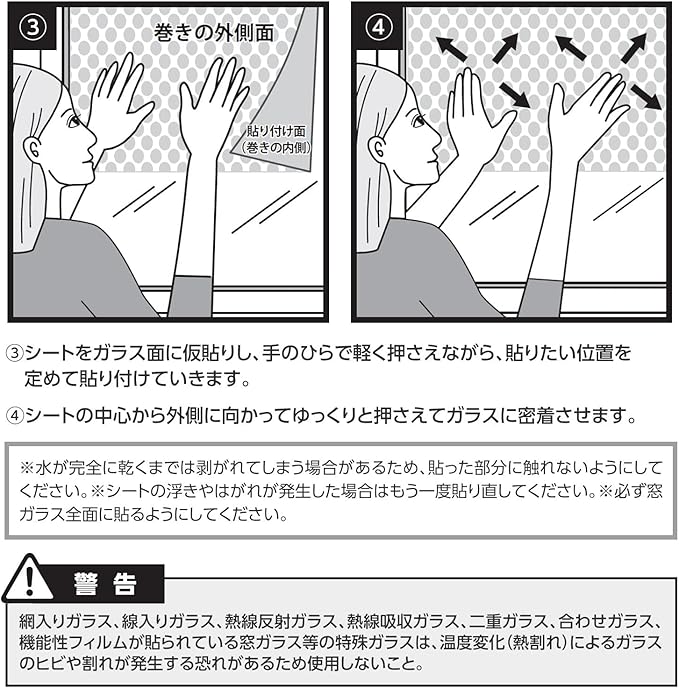 ③

巻きの外側面

貼り付け面
(巻きの内側)

④

③シートをガラス面に仮貼りし、手のひらで軽く押さえながら、貼りたい位置を定めて貼り付けていきます。

④シートの中心から外側に向かってゆっくりと押さえてガラスに密着させます。

※水が完全に乾くまでは剥がれてしまう場合があるため、貼った部分に触れないようにしてください。※シートの浮きやはがれが発生した場合はもう一度貼り直してください。※必ず窓ガラス全面に貼るようにしてください。

警 告

網入りガラス、線入りガラス、熱線反射ガラス、熱線吸収ガラス、二重ガラス、合わせガラス、機能性フィルムが貼られている窓ガラス等の特殊ガラスは、温度変化(熱割れ)によるガラスのヒビや割れが発生する恐れがあるため使用しないこと。