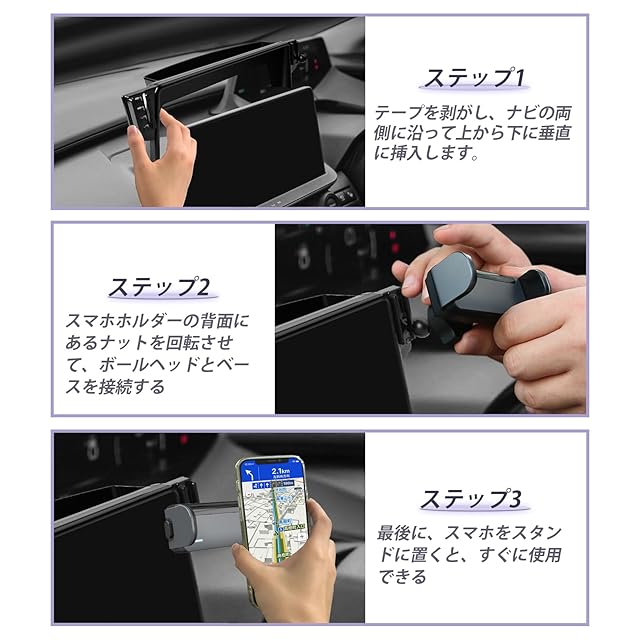 ステップ1

テープを剥がし、ナビの両側に沿って上から下に垂直に挿入します。

ステップ2

スマホホルダーの背面にあるナットを回転させて、ボールヘッドとベースを接続する

2.1km

ステップ3

最後に、スマホをスタンドに置くと、すぐに使用できる