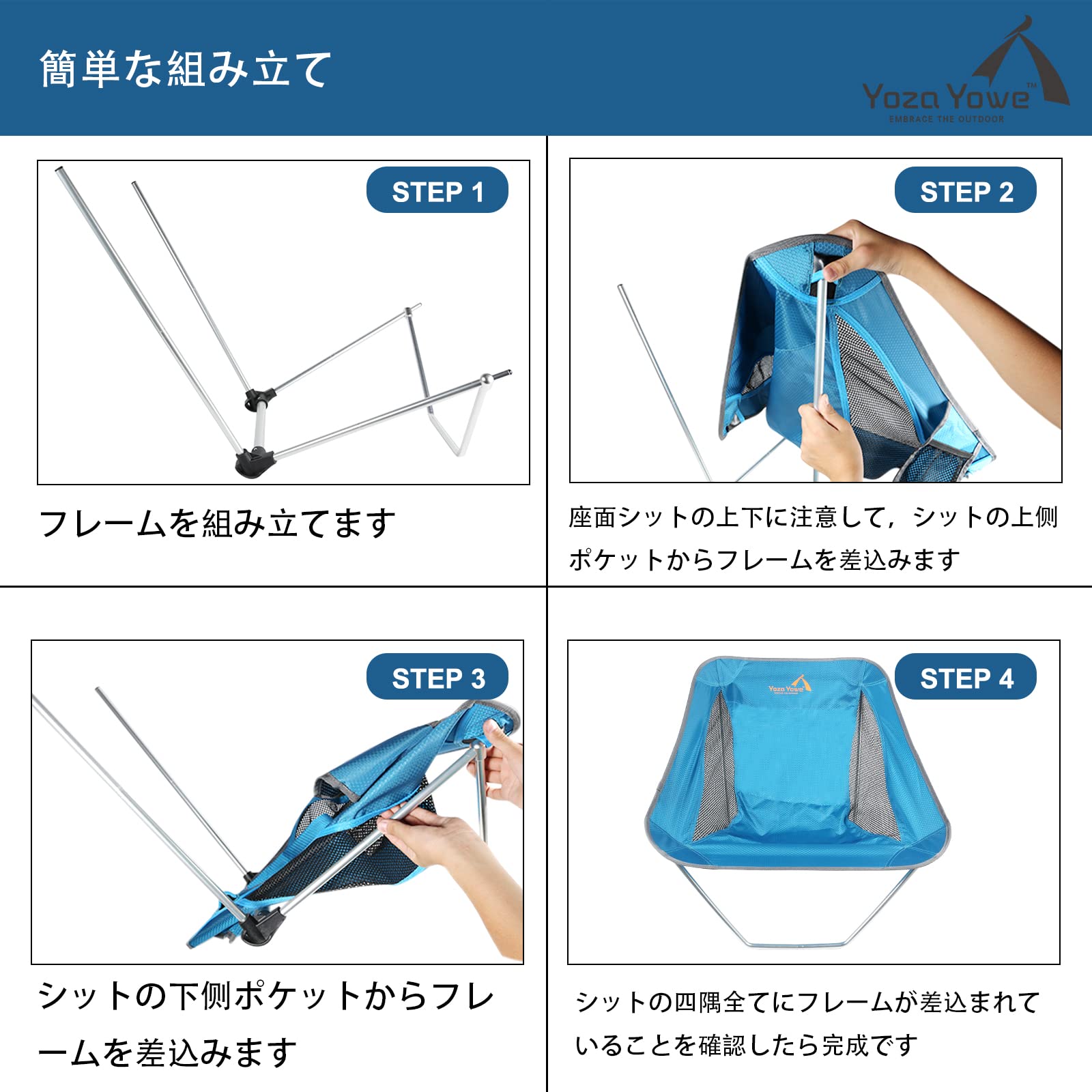 簡単な組み立て

Yoza Yowe™
EMBRACE THE OUTDOOR

STEP 1

フレームを組み立てます

STEP 2

座面シットの上下に注意して，シットの上側ポケットからフレームを差込みます

STEP 3

シットの下側ポケットからフレームを差込みます

STEP 4

Yoza Yowe

シットの四隅全てにフレームが差込まれていることを確認したら完成です