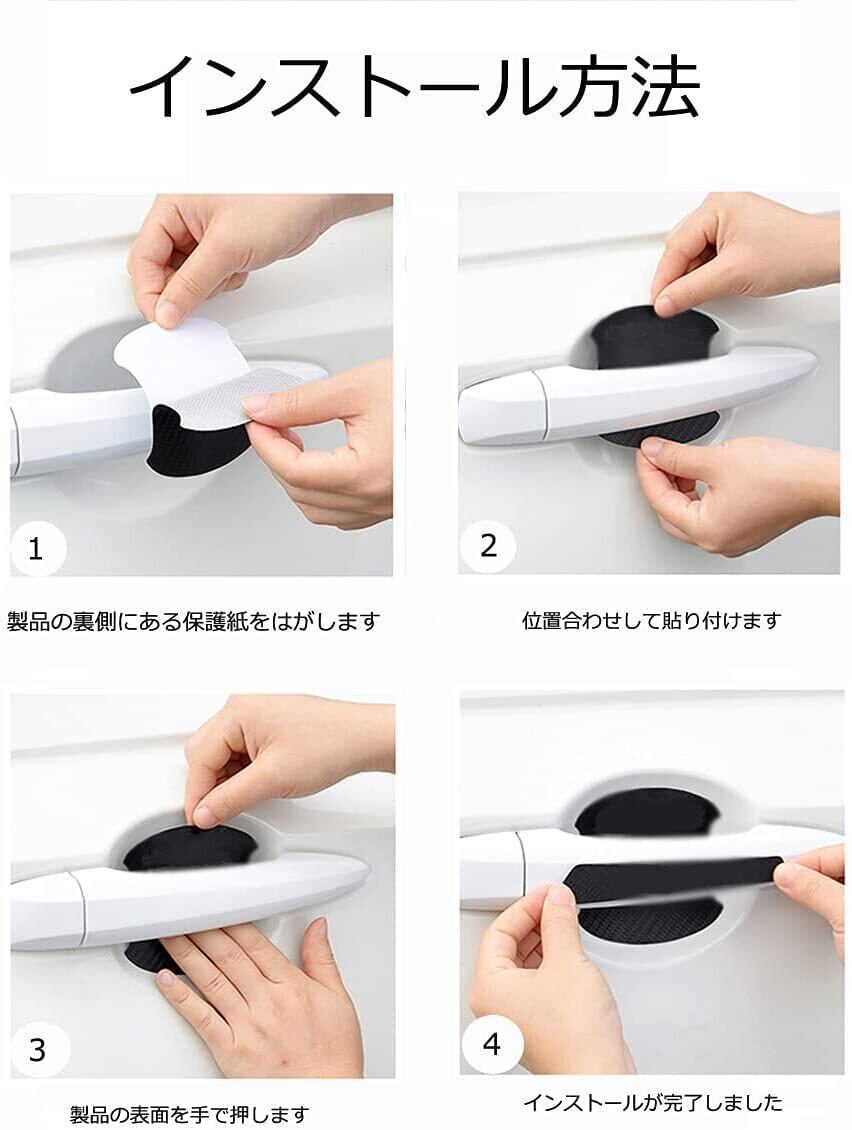 インストール方法

1

製品の裏側にある保護紙をはがします

2

位置合わせして貼り付けます

3

製品の表面を手で押します

4

インストールが完了しました