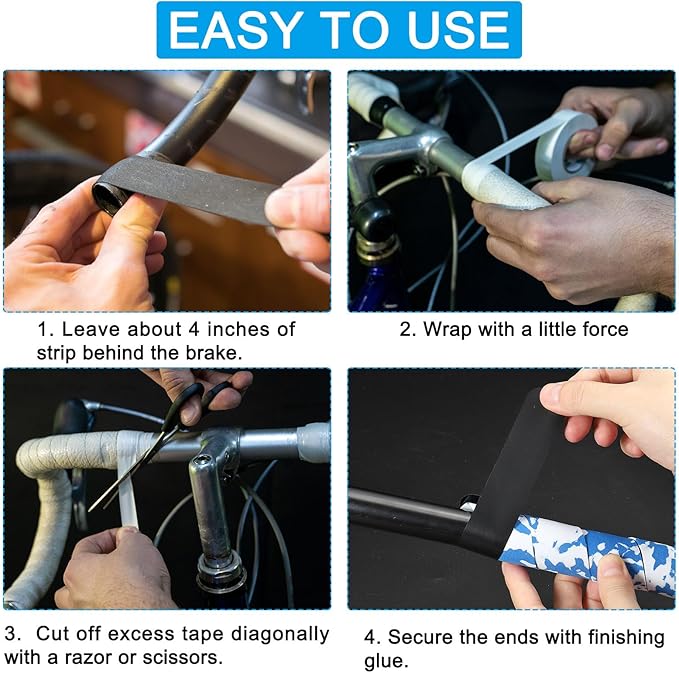 EASY TO USE

1. Leave about 4 inches of strip behind the brake.

2. Wrap with a little force

3. Cut off excess tape diagonally with a razor or scissors.

4. Secure the ends with finishing glue.