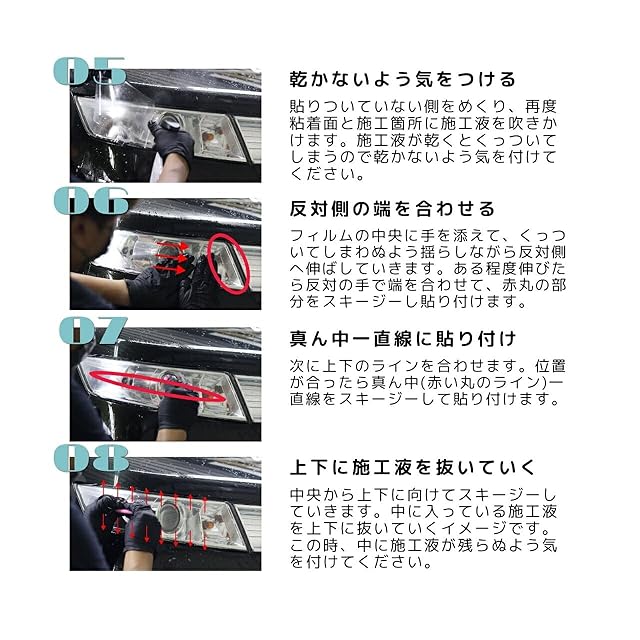 05

乾かないよう気をつける

貼りついていない側をめくり、再度粘着面と施工箇所に施工液を吹きかけます。施工液が乾くとくっついてしまうので乾かないよう気を付けてください。

06

反対側の端を合わせる

フィルムの中央に手を添えて、くっついてしまわぬよう揺らしながら反対側へ伸ばしていきます。ある程度伸びたら反対の手で端を合わせて、赤丸の部分をスキージーし貼り付けます。

07

真ん中一直線に貼り付け

次に上下のラインを合わせます。位置が合ったら真ん中(赤い丸のライン)一直線をスキージーして貼り付けます。

08

上下に施工液を抜いていく

中央から上下に向けてスキージーしていきます。中に入っている施工液を上下に抜いていくイメージです。この時、中に施工液が残らぬよう気を付けてください。