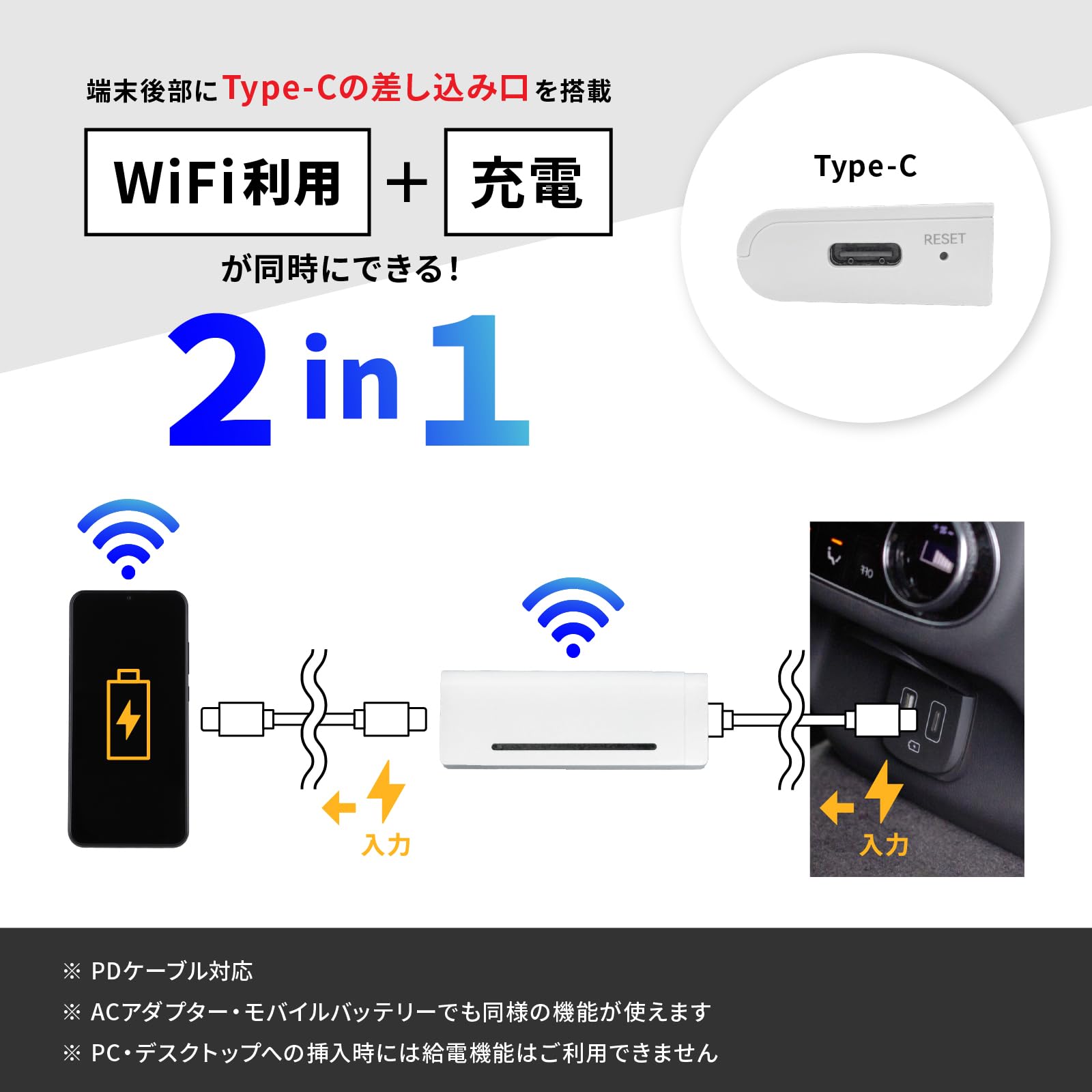 端末後部にType-Cの差し込み口を搭載

WiFi利用 ＋ 充電

が同時にできる！

2in1

Type-C

RESET

入力

入力

※ PDケーブル対応

※ ACアダプター・モバイルバッテリーでも同様の機能が使えます

※ PC・デスクトップへの挿入時には給電機能はご利用できません