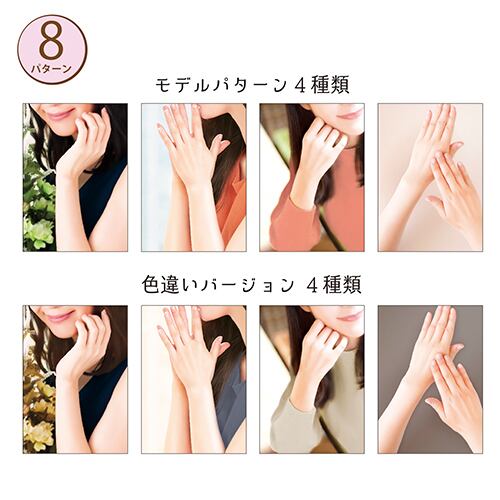 8
パターン

モデルパターン 4種類

色違いバージョン 4種類