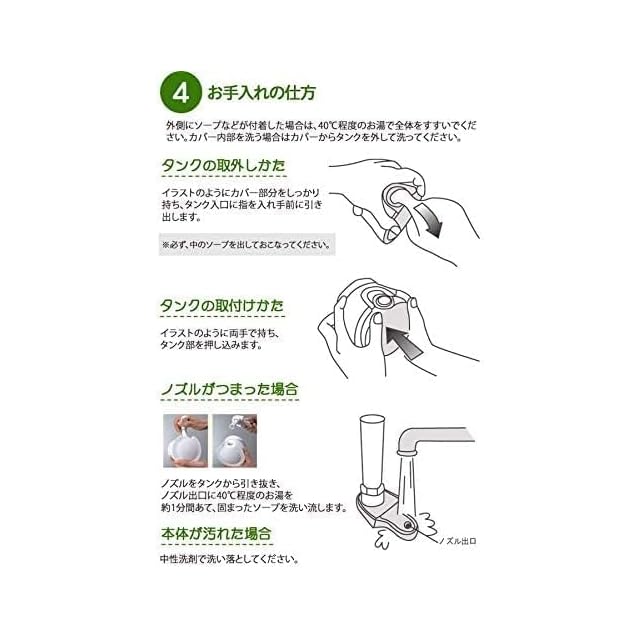 4 お手入れの仕方

外側にソープなどが付着した場合は、40℃程度のお湯で全体をすすいでください。カバー内部を洗う場合はカバーからタンクを外して洗ってください。

タンクの取外しかた

イラストのようにカバー部分をしっかり持ち、タンク入口に指を入れ手前に引き出します。

※必ず、中のソープを出しておこなってください。

タンクの取付けかた

イラストのように両手で持ち、タンク部を押し込みます。

ノズルがつまった場合

ノズルをタンクから引き抜き、ノズル出口に40℃程度のお湯を約1分間あて、固まったソープを洗い流します。

ノズル出口

本体が汚れた場合

中性洗剤で洗い落としてください。